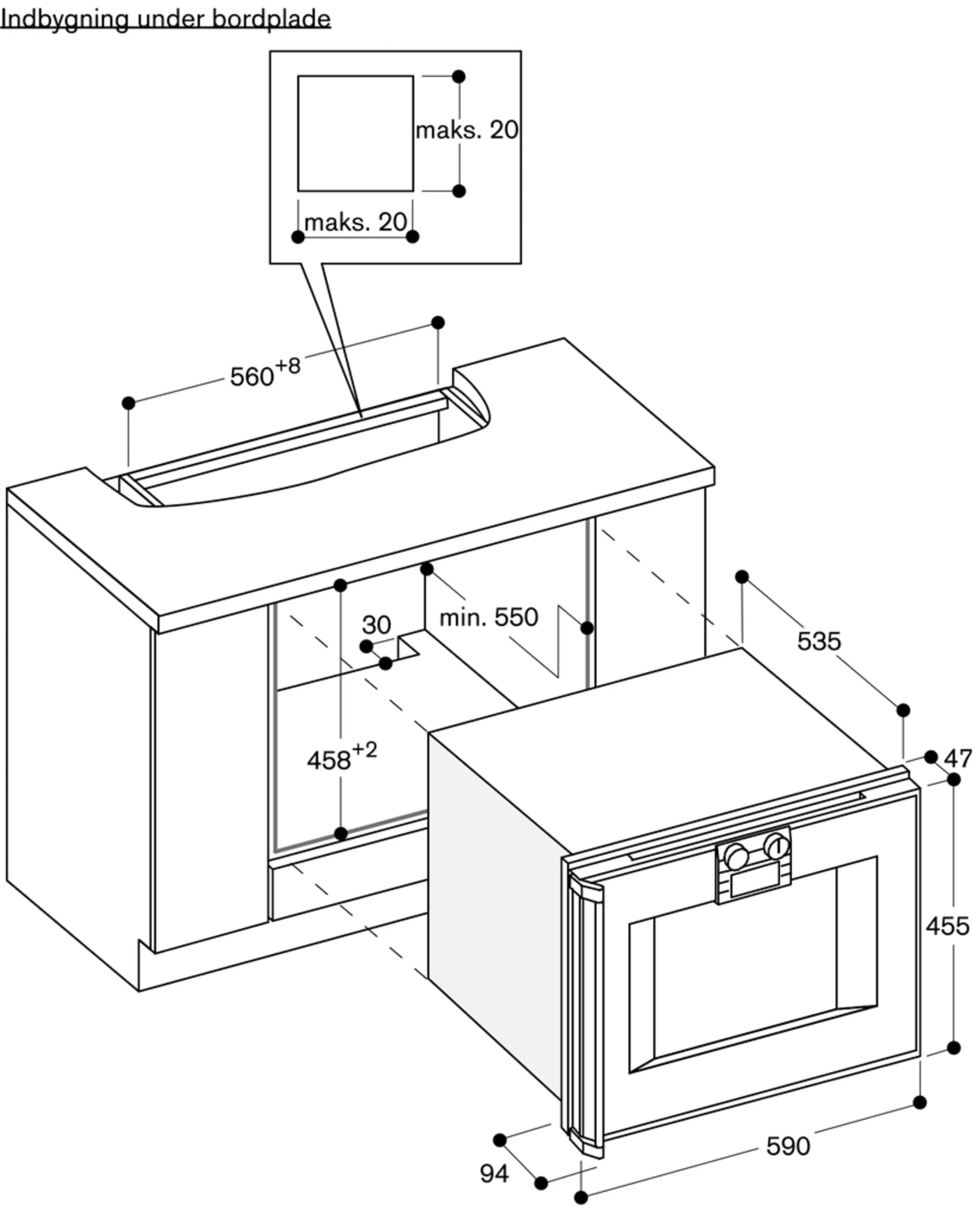 Indbygning under bordplade

maks. 20

maks. 20

$560^{+8}$

30

min. 550

535

$458^{+2}$

47

455

590

94