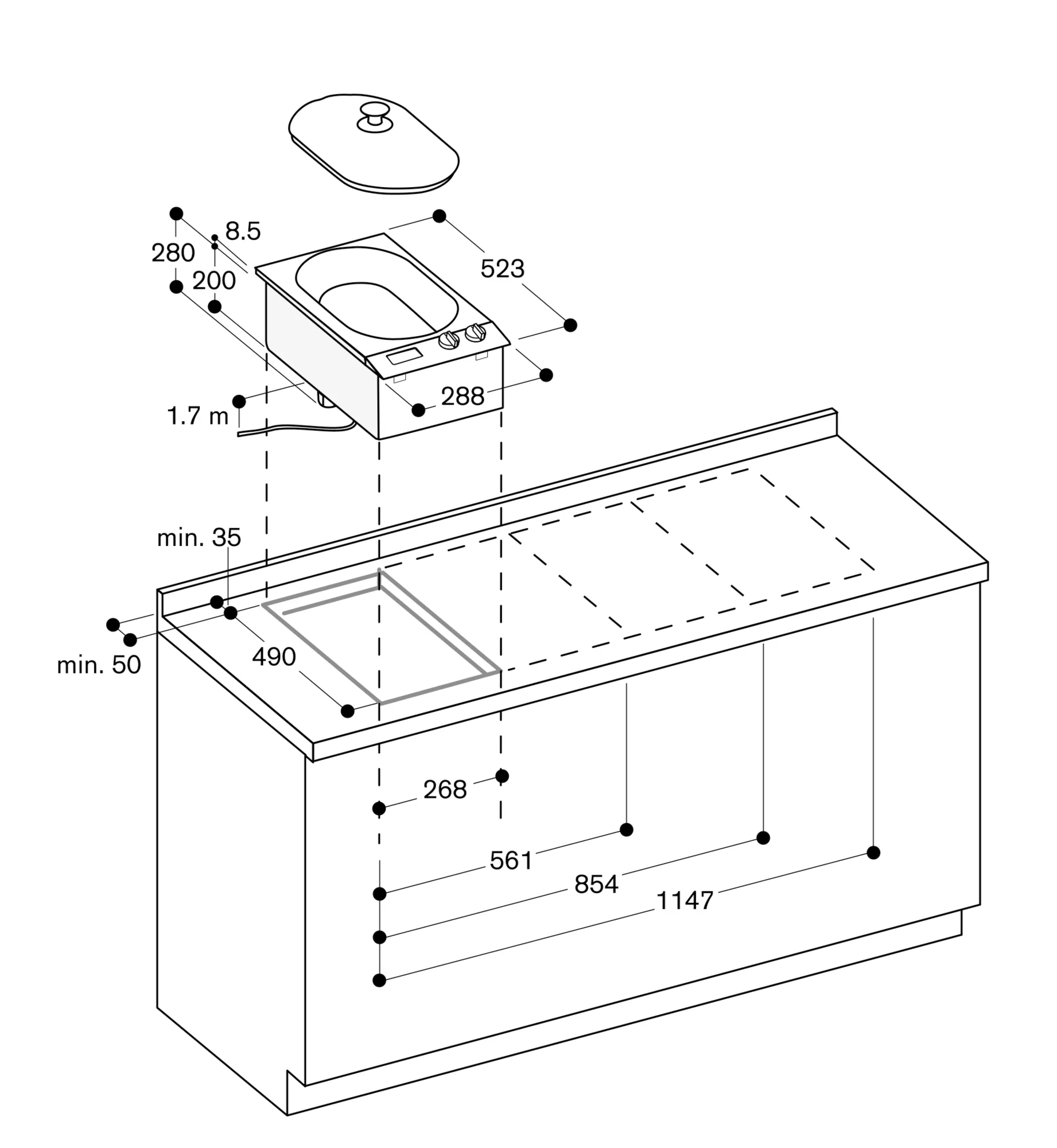 8.5
280
200
523
288
1.7 m
min. 35
min. 50
490
268
561
854
1147