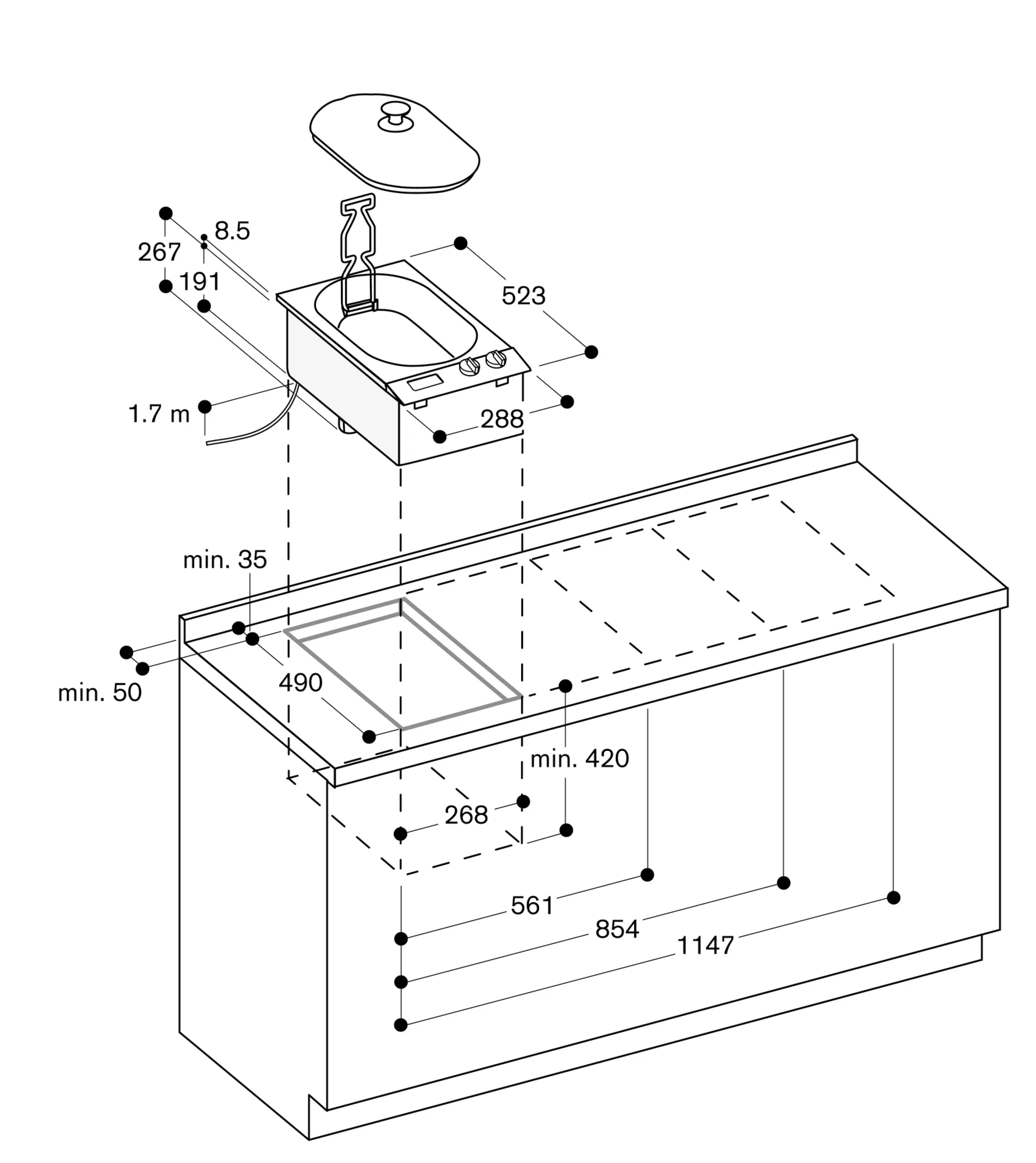 8.5
267
191
523
1.7 m
288
min. 35
min. 50
490
min. 420
268
561
854
1147