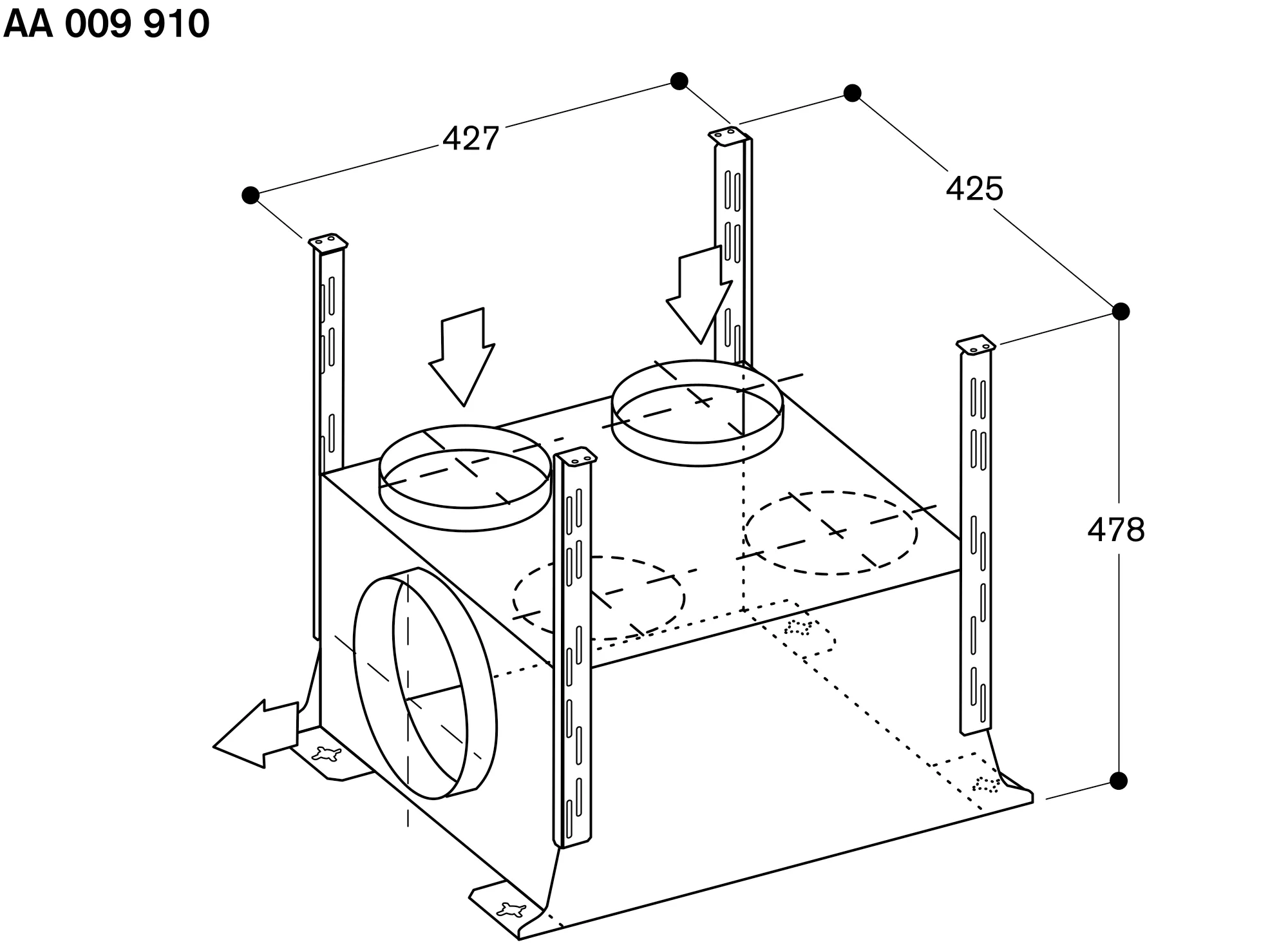 AA 009 910

427

425

478