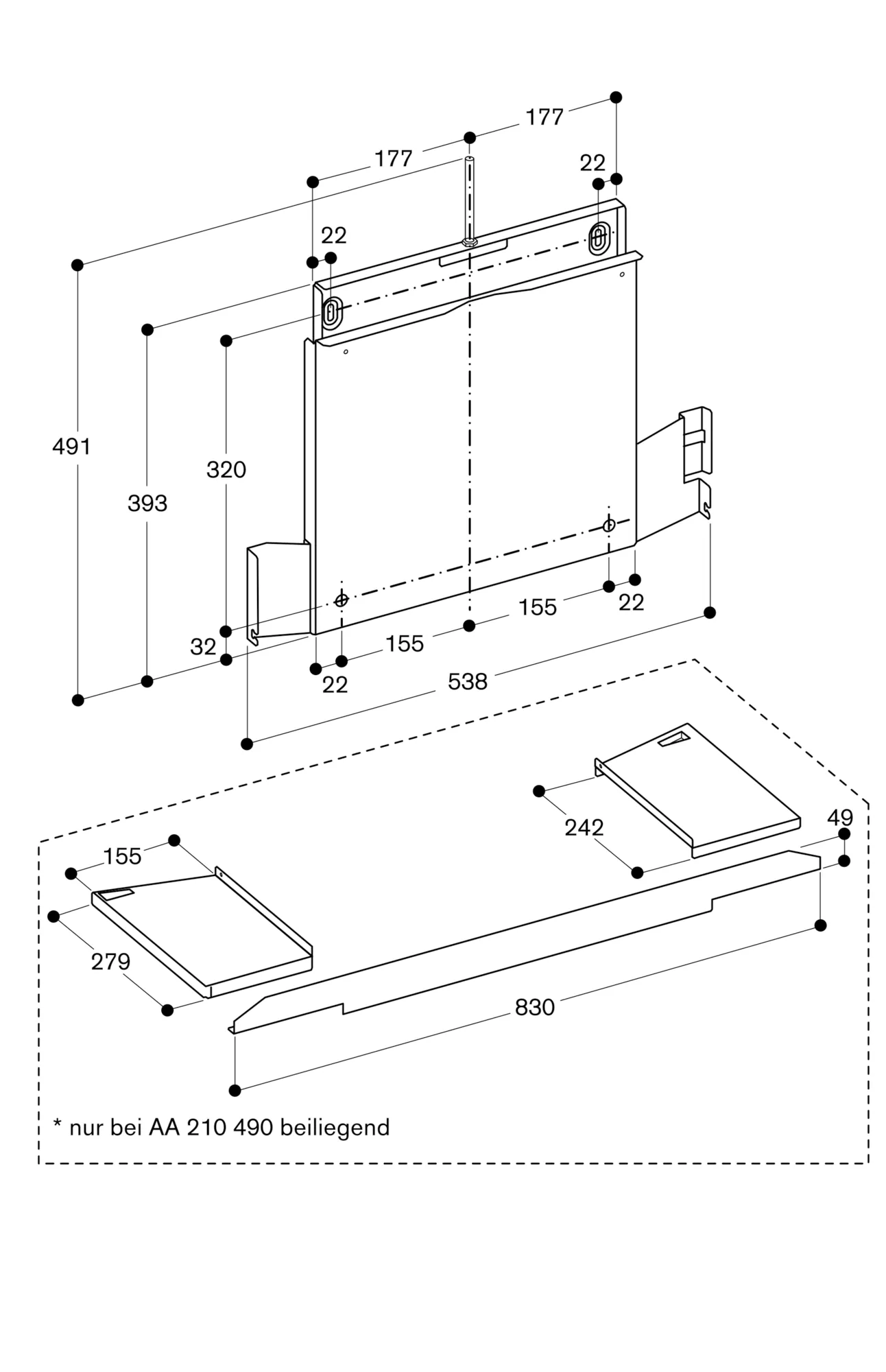 177
177
22
22
491
393
320
155
22
155
32
22
538
242
49
155
279
830
* nur bei AA 210 490 beiliegend