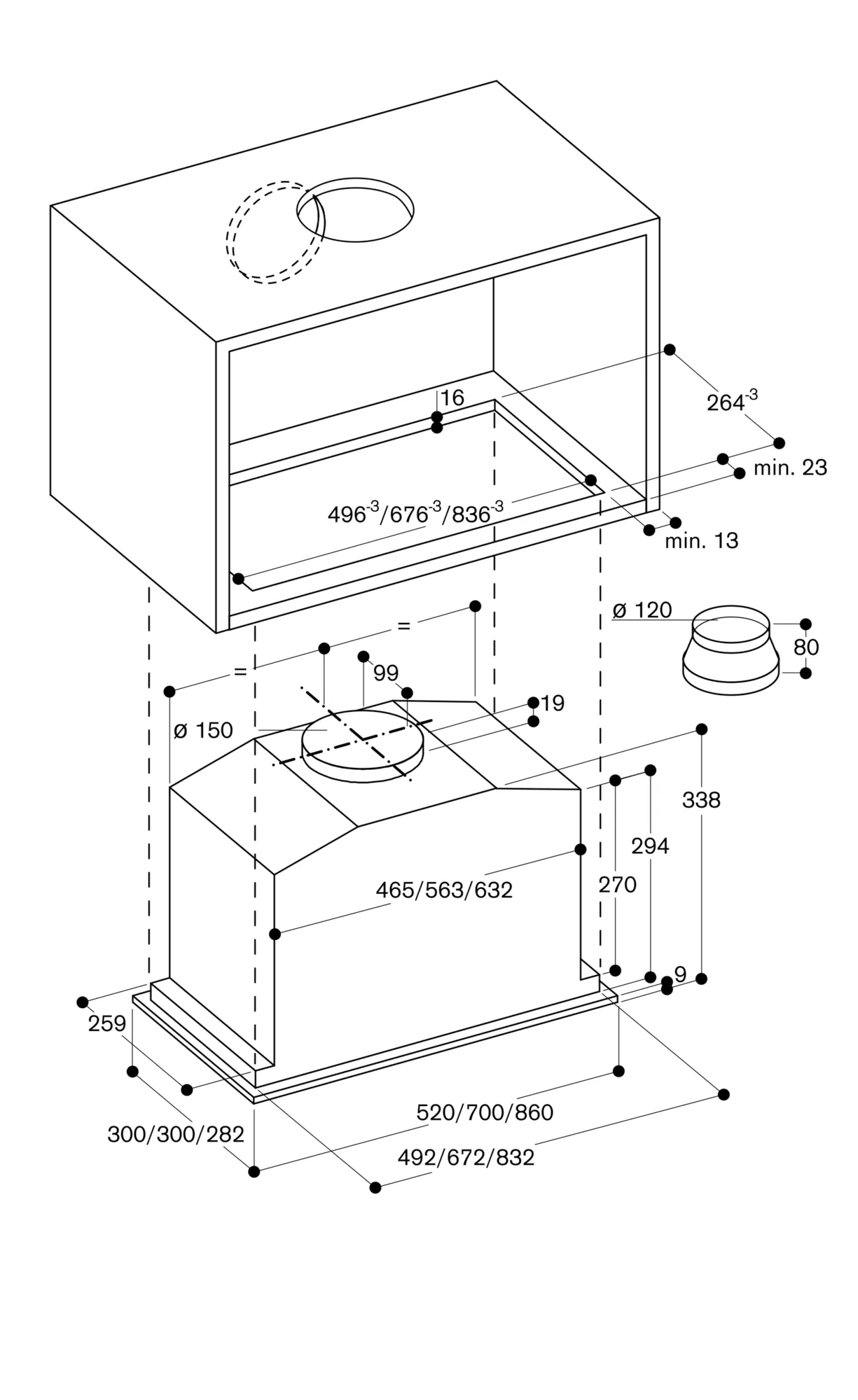 16

$264^{-3}$

min. 23

$496^{-3}/676^{-3}/836^{-3}$

min. 13

ø 120

80

=

=

99

19

ø 150

338

294

270

465/563/632

9

259

520/700/860

300/300/282

492/672/832