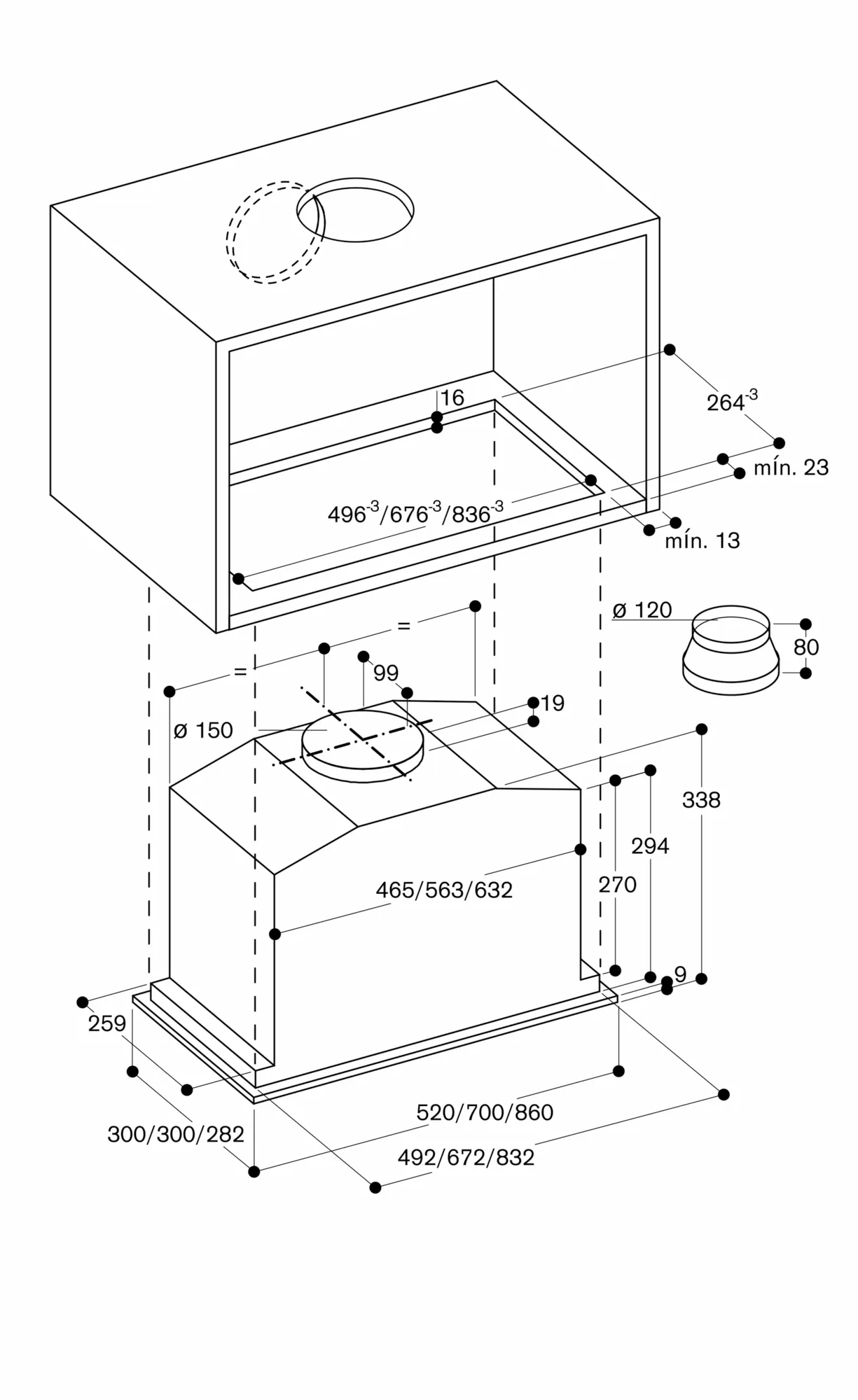 16

$264^{-3}$

mín. 23

$496^{-3}/676^{-3}/836^{-3}$

mín. 13

ø 120

80

=

=

99

19

ø 150

338

294

270

465/563/632

9

259

520/700/860

300/300/282

492/672/832