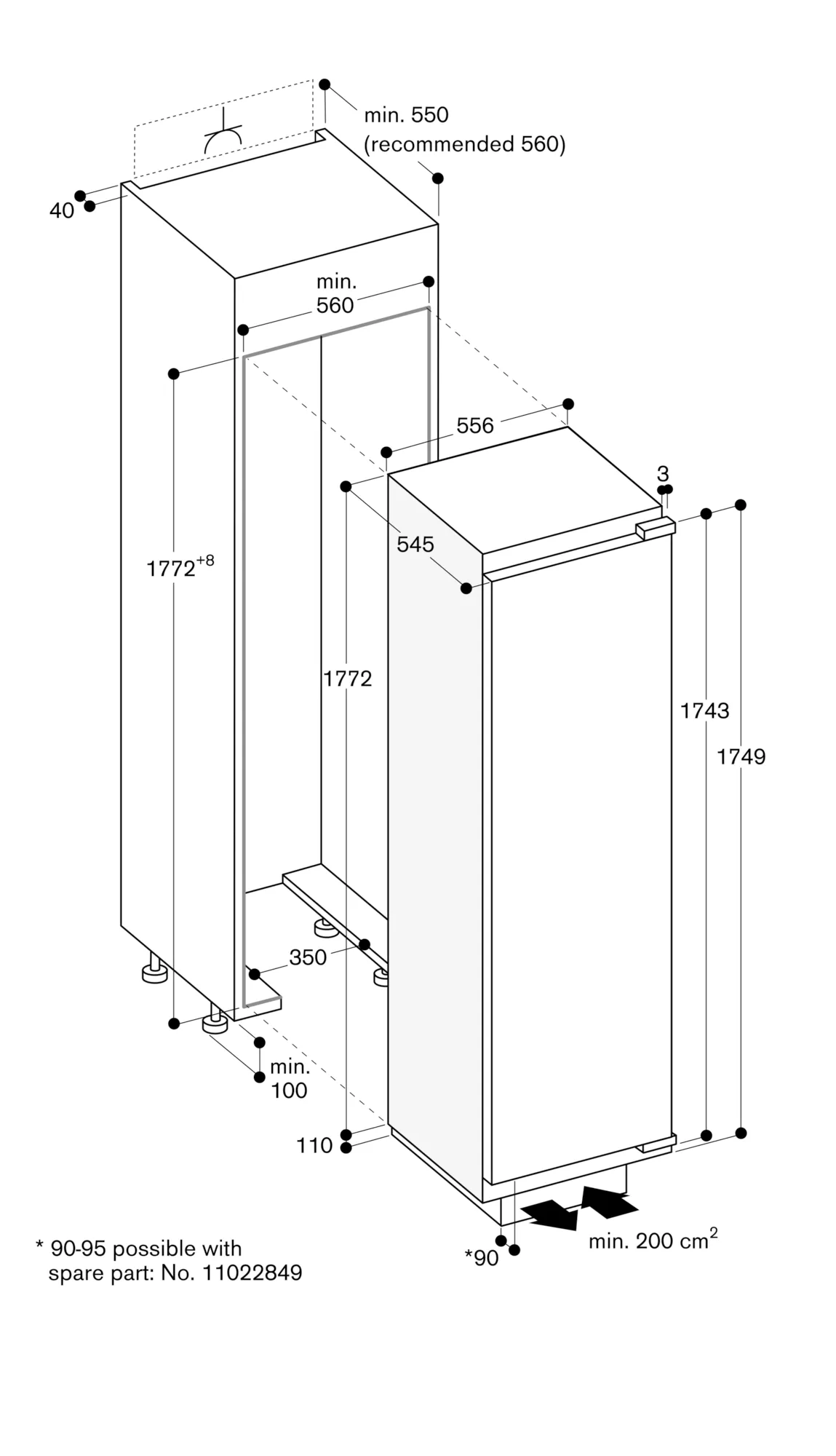 min. 550
(recommended 560)

40

min.
560

556

3

545

$1772^{+8}$

1772

1743

1749

350

min.
100

110

*90

min. 200 $cm^2$

* 90-95 possible with
spare part: No. 11022849