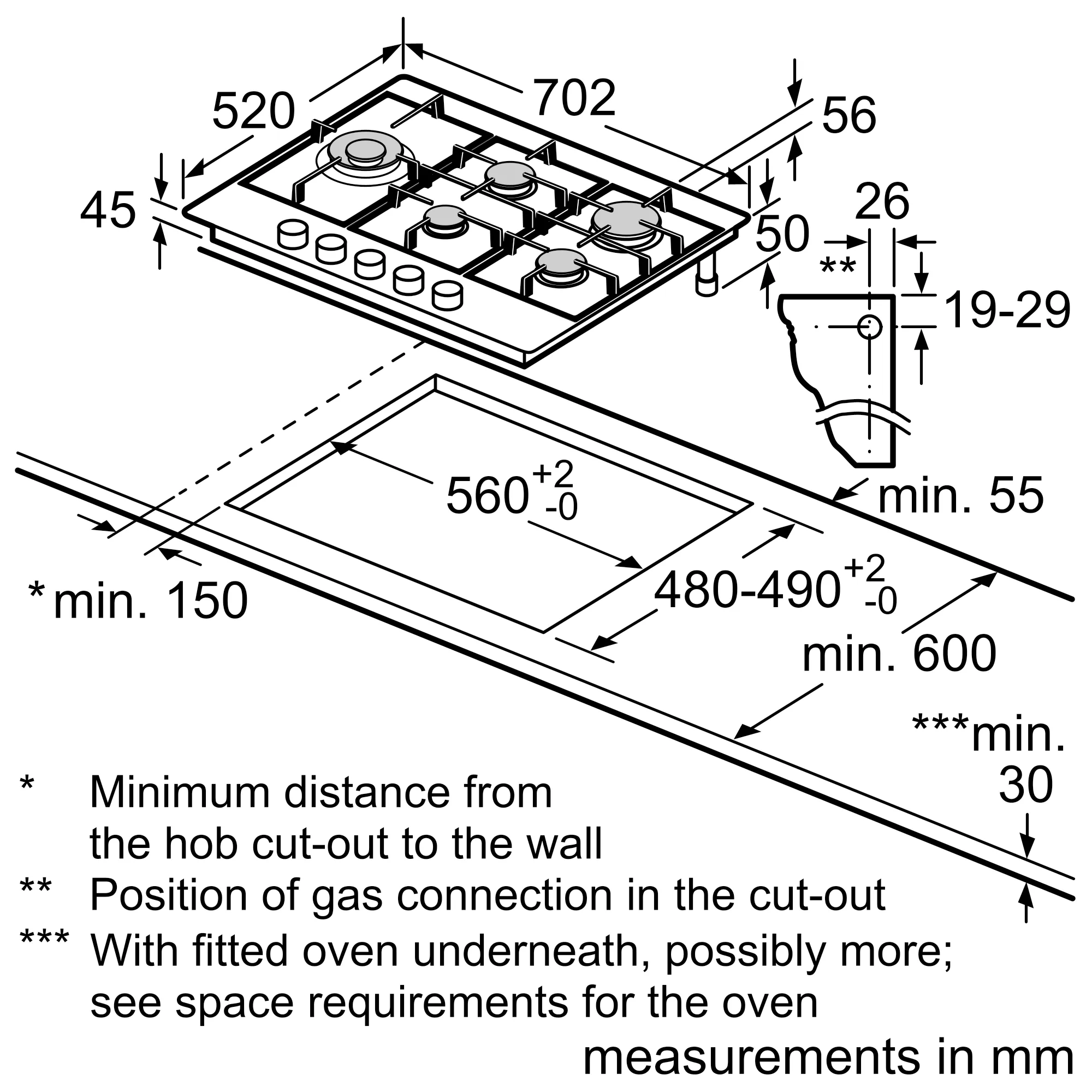 520

702

56

45

50

26

**

19-29

$560^{+2}_{-0}$

min. 55

* min. 150

$480\text{-}490^{+2}_{-0}$

min. 600

***min. 30

* Minimum distance from the hob cut-out to the wall

** Position of gas connection in the cut-out

*** With fitted oven underneath, possibly more; see space requirements for the oven

measurements in mm