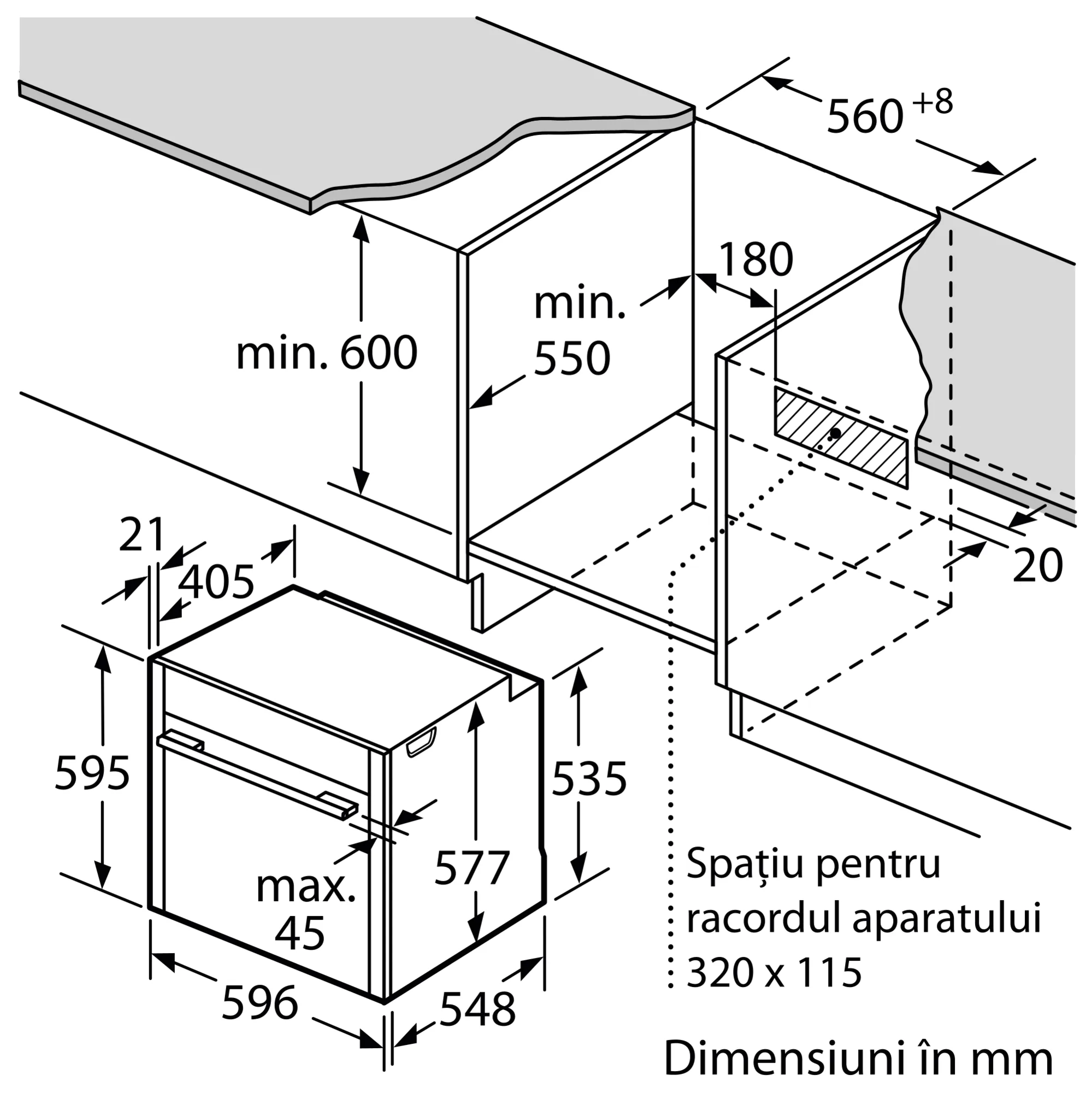 $560^{+8}$

180

min. 550

min. 600

20

21

405

595

535

577

max. 45

596

548

Spațiu pentru racordul aparatului 320 x 115

Dimensiuni în mm