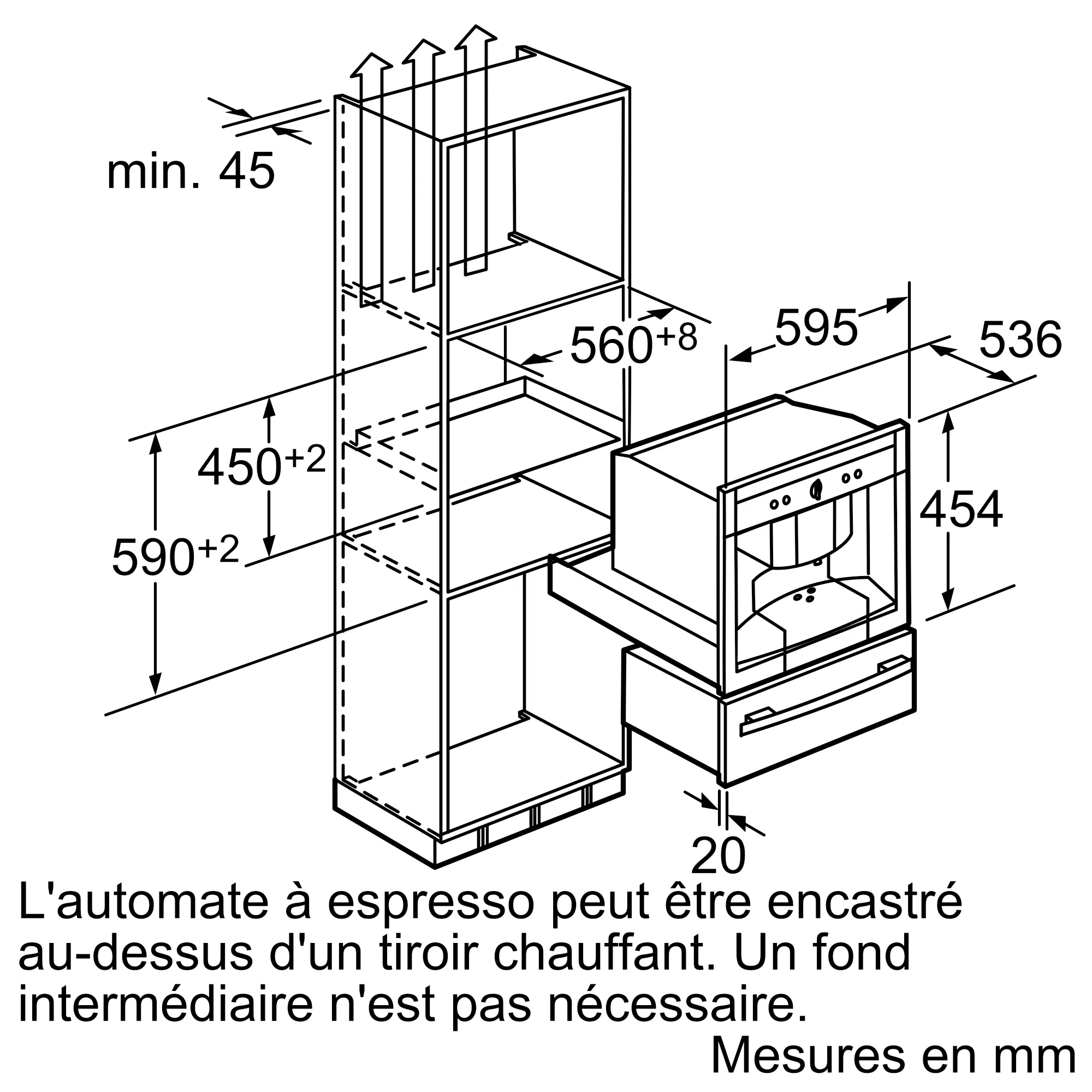 min. 45

$560^{+8}$

595

536

$450^{+2}$

$590^{+2}$

454

20

L'automate à espresso peut être encastré au-dessus d'un tiroir chauffant. Un fond intermédiaire n'est pas nécessaire.

Mesures en mm