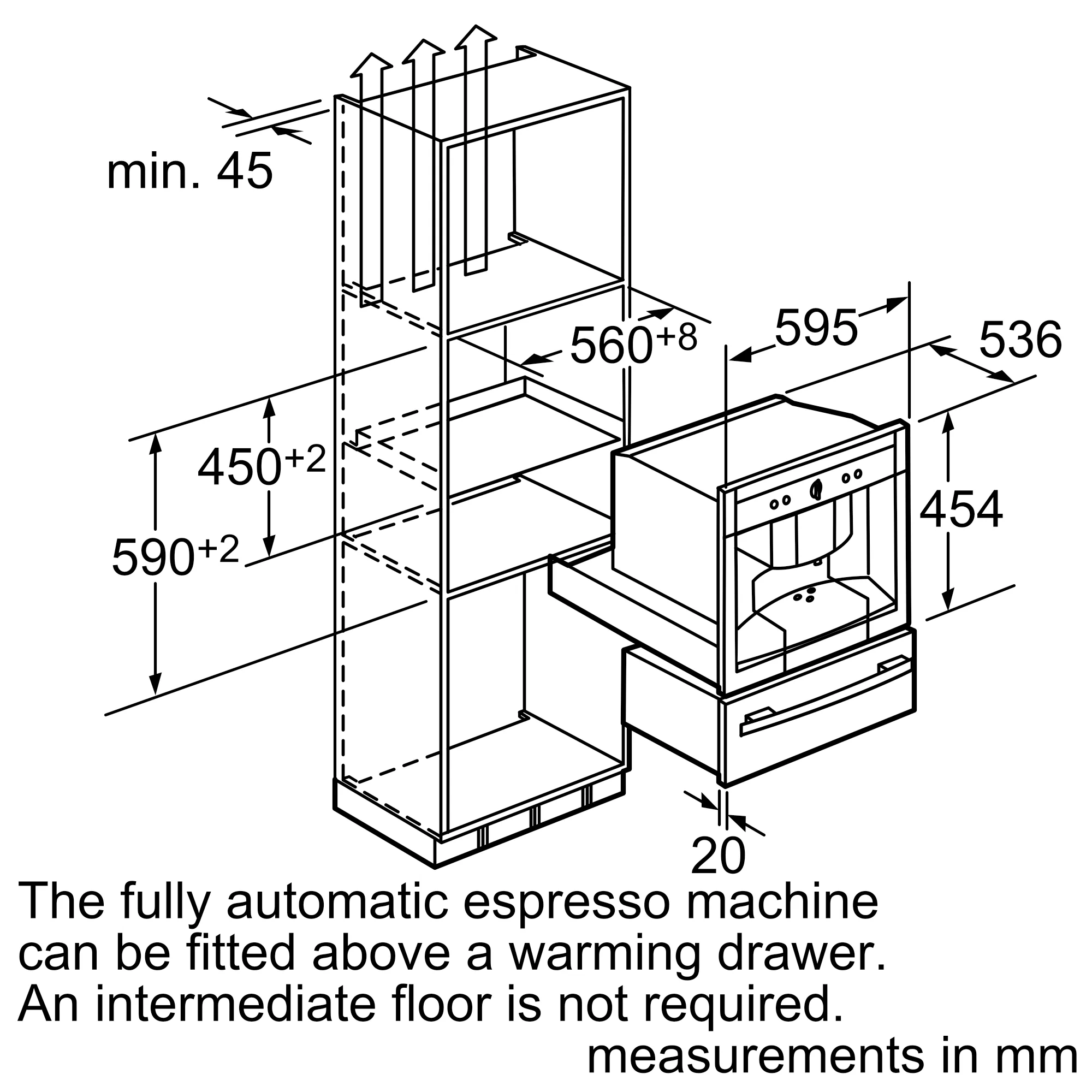 min. 45

$560^{+8}$

595

536

$450^{+2}$

$590^{+2}$

454

20

The fully automatic espresso machine can be fitted above a warming drawer. An intermediate floor is not required.

measurements in mm