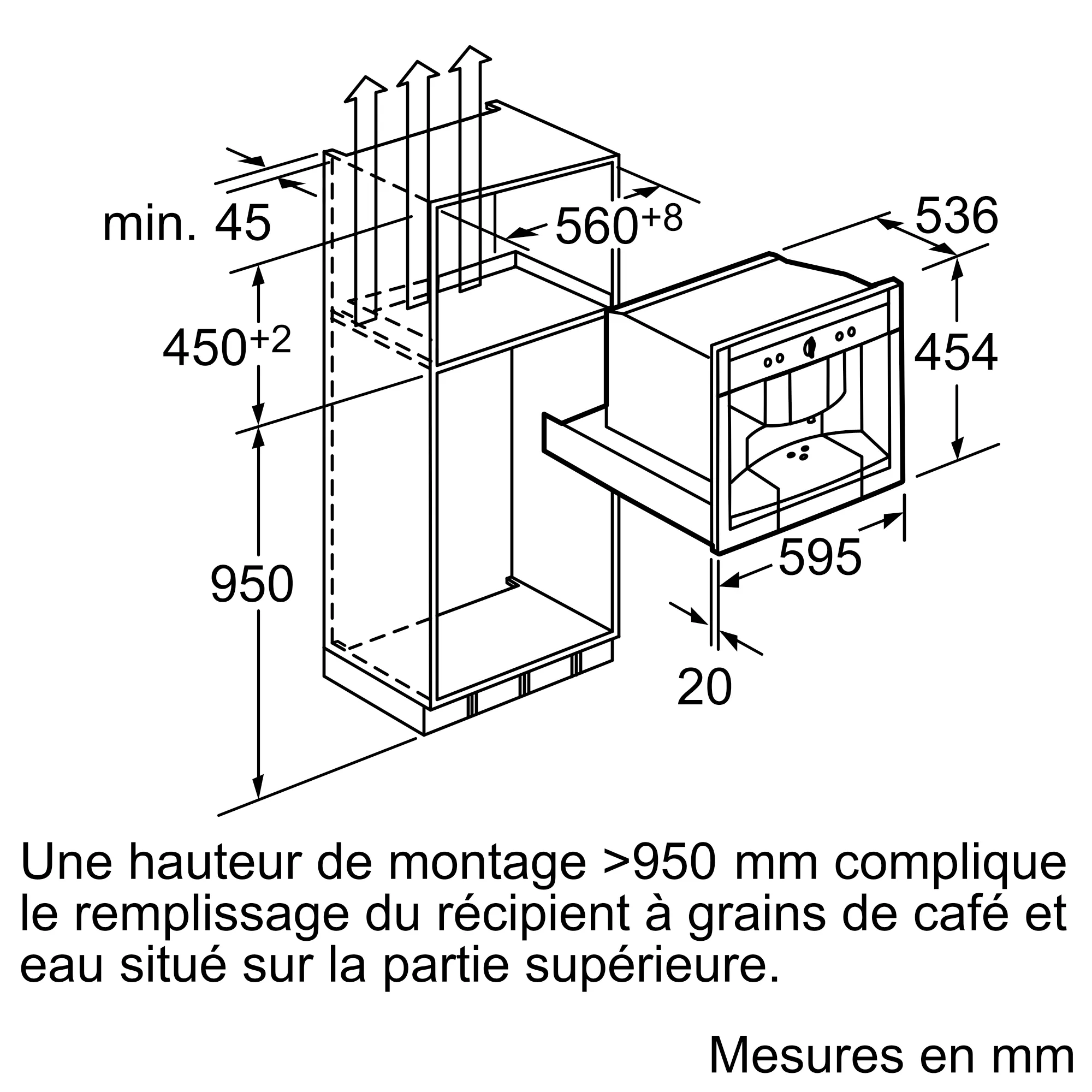 min. 45

$560^{+8}$

536

$450^{+2}$

454

950

595

20

Une hauteur de montage >950 mm complique le remplissage du récipient à grains de café et eau situé sur la partie supérieure.

Mesures en mm