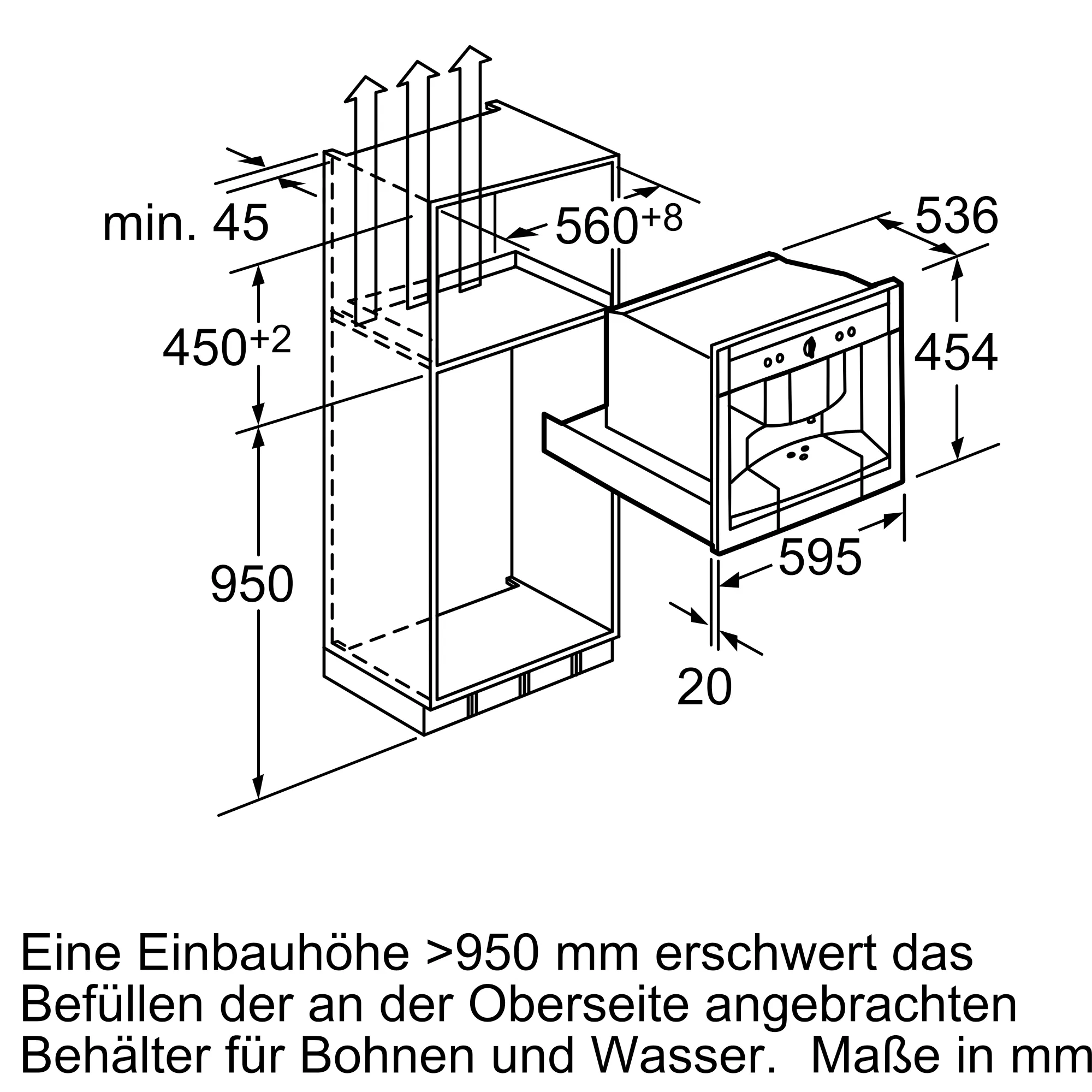 min. 45

$560^{+8}$

536

$450^{+2}$

454

950

595

20

Eine Einbauhöhe >950 mm erschwert das Befüllen der an der Oberseite angebrachten Behälter für Bohnen und Wasser.  Maße in mm