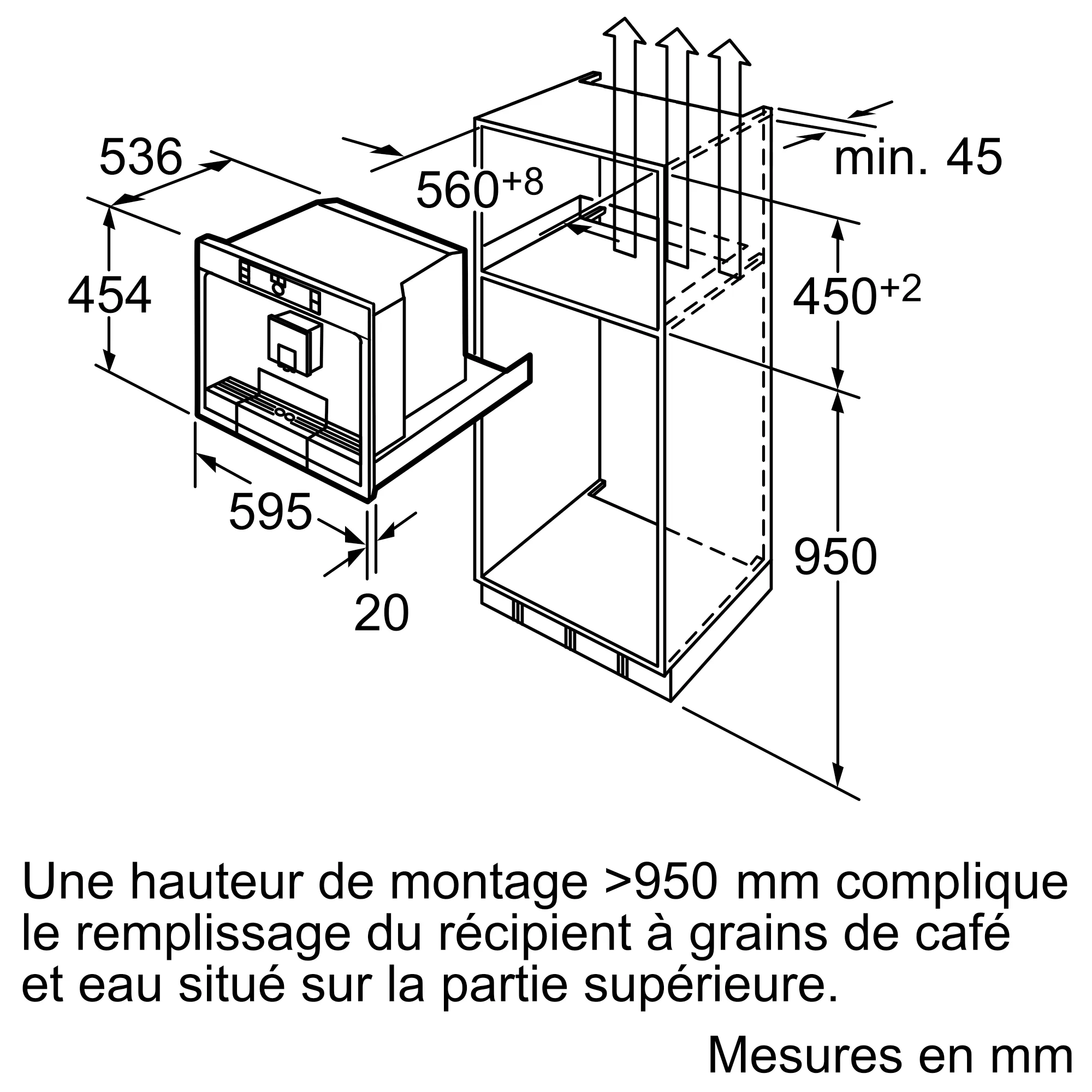 536

$560^{+8}$

min. 45

454

$450^{+2}$

595

20

950

Une hauteur de montage >950 mm complique le remplissage du récipient à grains de café et eau situé sur la partie supérieure.

Mesures en mm