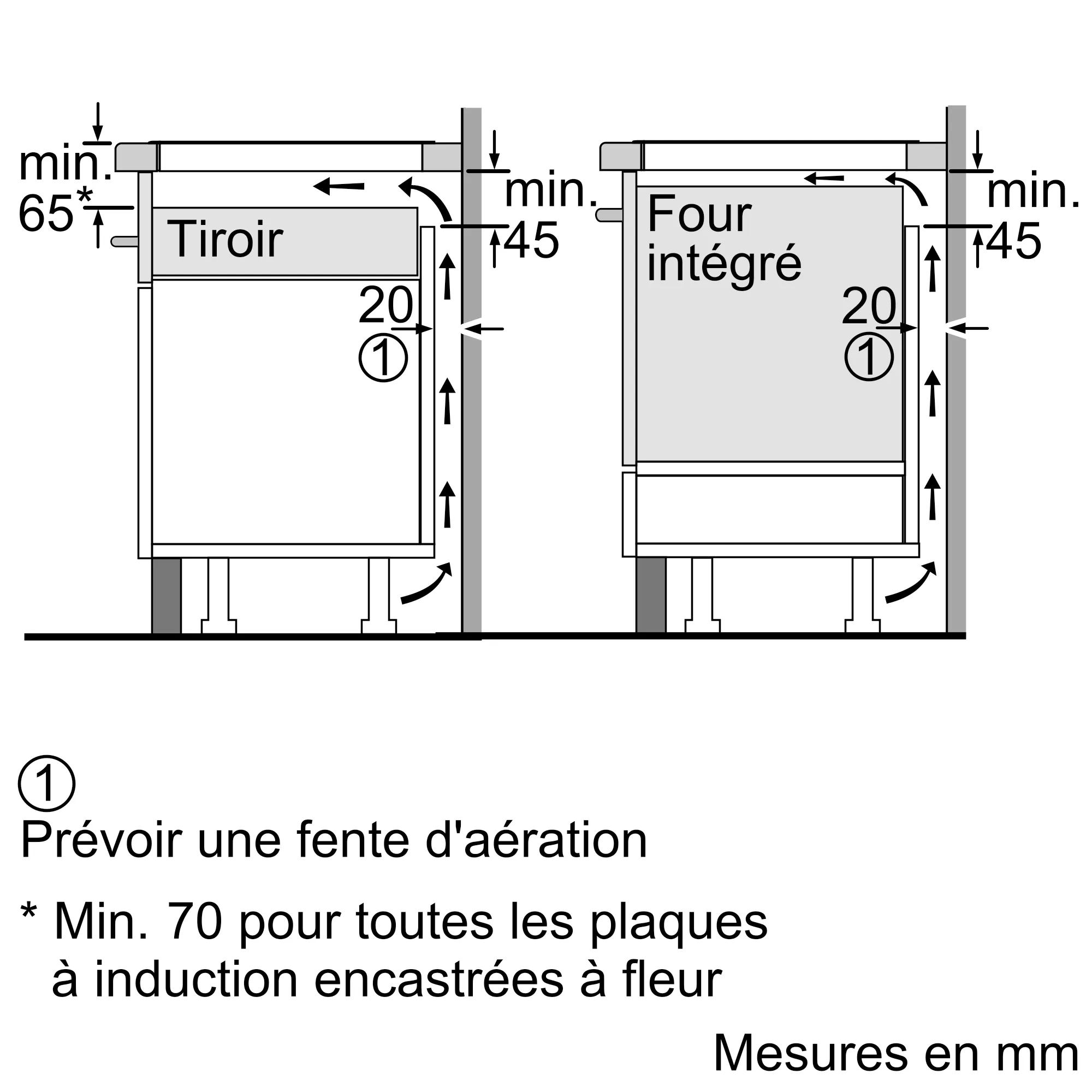 min.
65*
Tiroir
min.
45
20
①

Four intégré
min.
45
20
①

①
Prévoir une fente d'aération

* Min. 70 pour toutes les plaques à induction encastrées à fleur

Mesures en mm