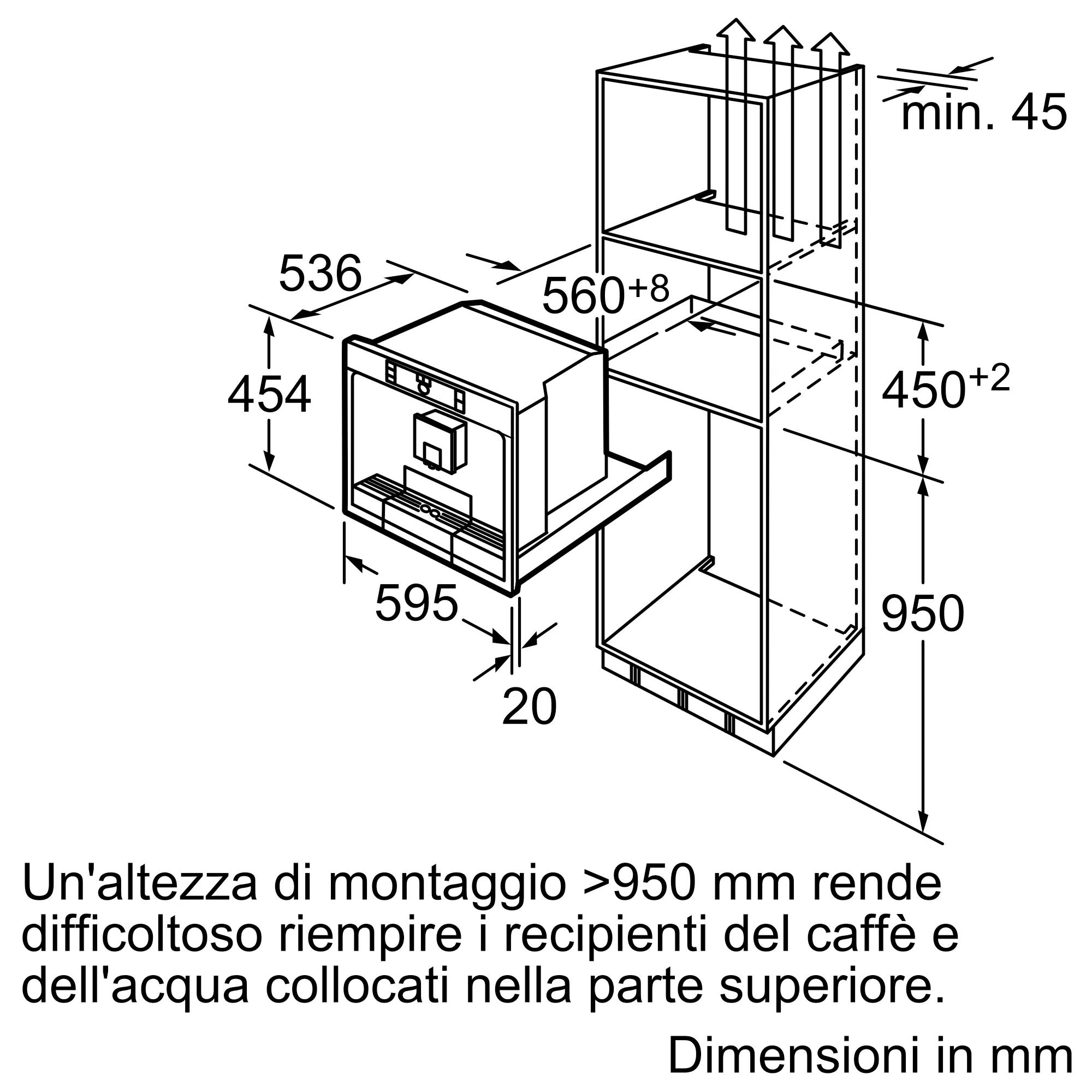 min. 45

536

$560^{+8}$

454

$450^{+2}$

595

950

20

Un'altezza di montaggio >950 mm rende difficoltoso riempire i recipienti del caffè e dell'acqua collocati nella parte superiore.

Dimensioni in mm