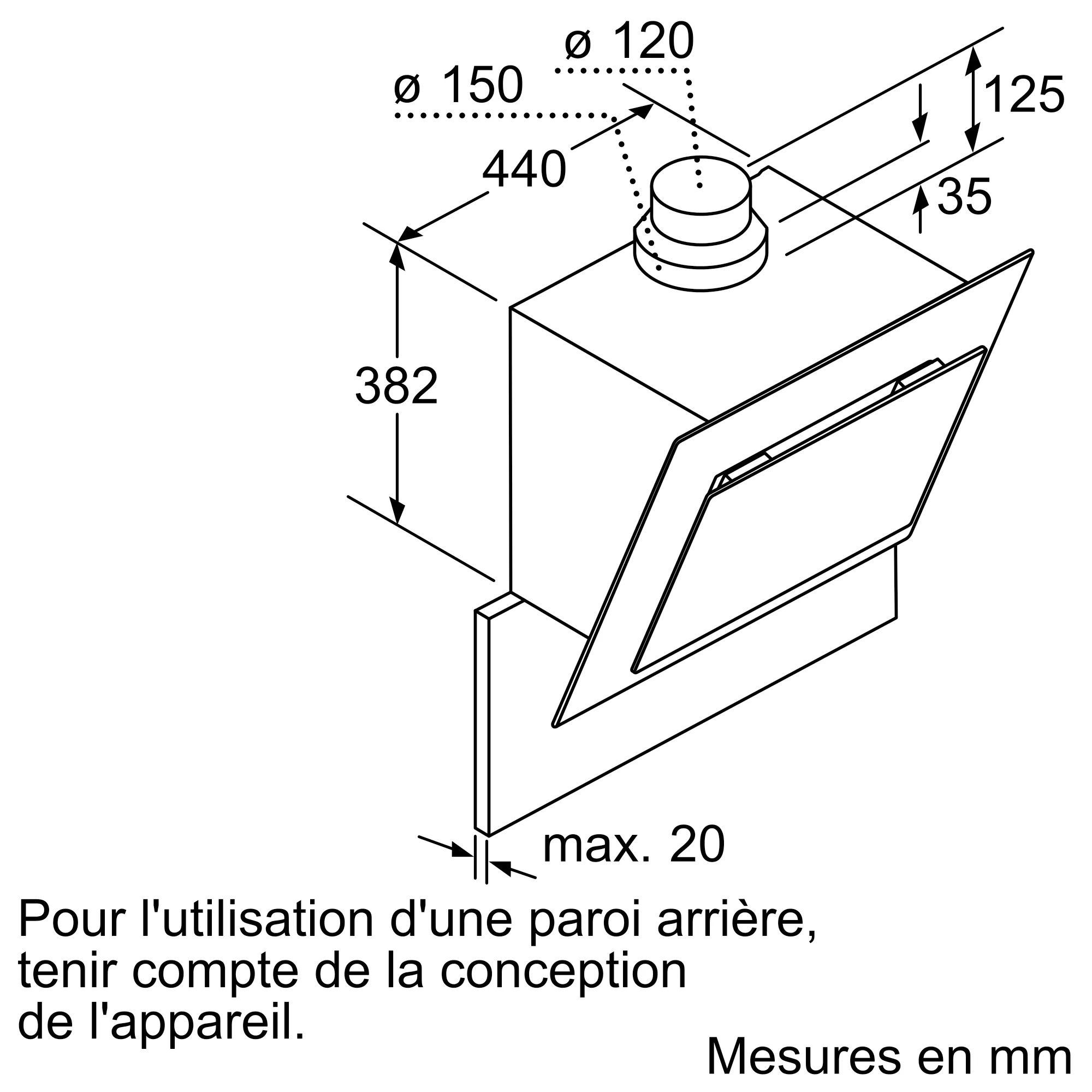 ø 120
ø 150
125
440
35
382
max. 20

Pour l'utilisation d'une paroi arrière, tenir compte de la conception de l'appareil.

Mesures en mm