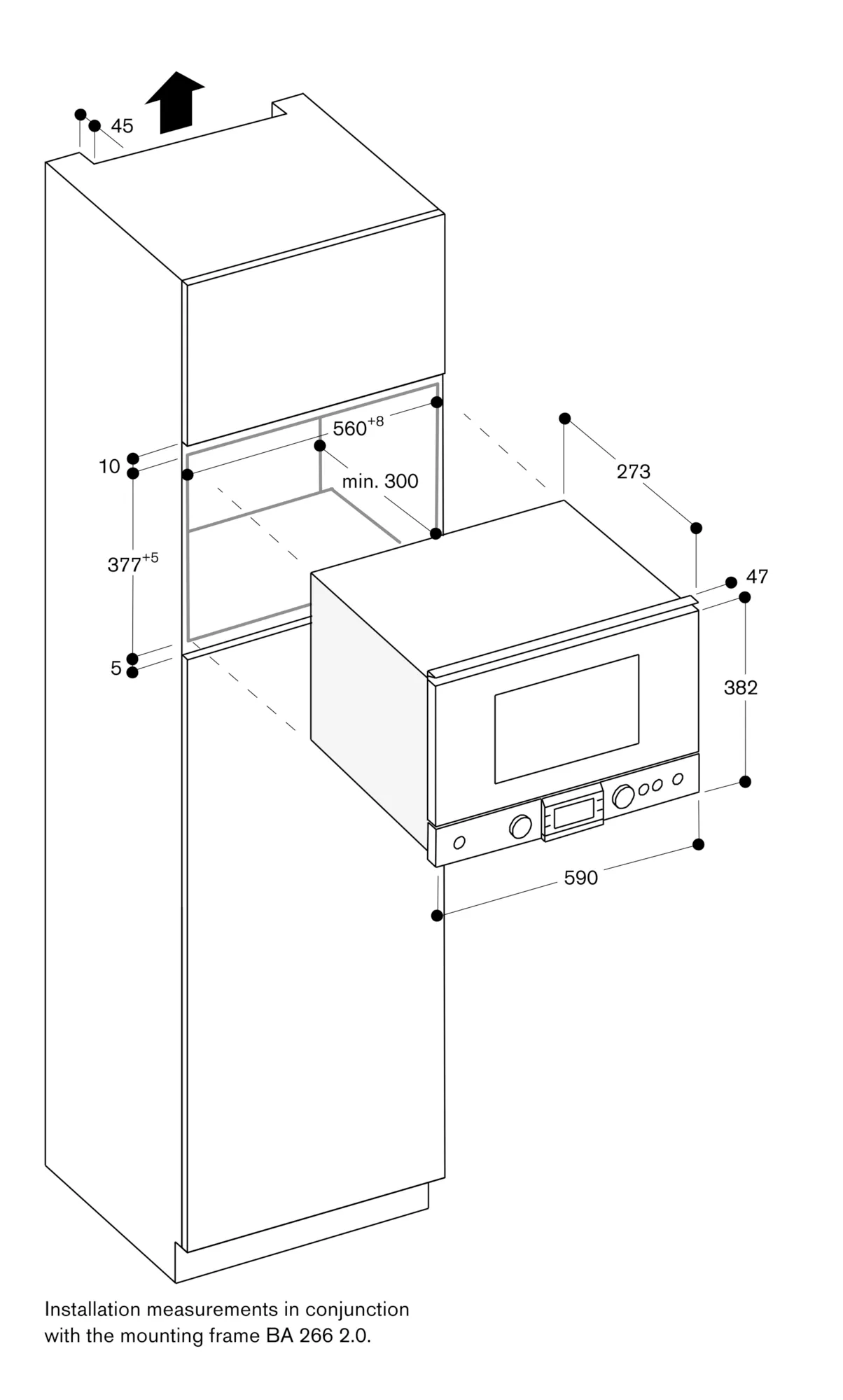 45

$560^{+8}$

10

min. 300

273

$377^{+5}$

47

5

382

590

Installation measurements in conjunction with the mounting frame BA 266 2.0.