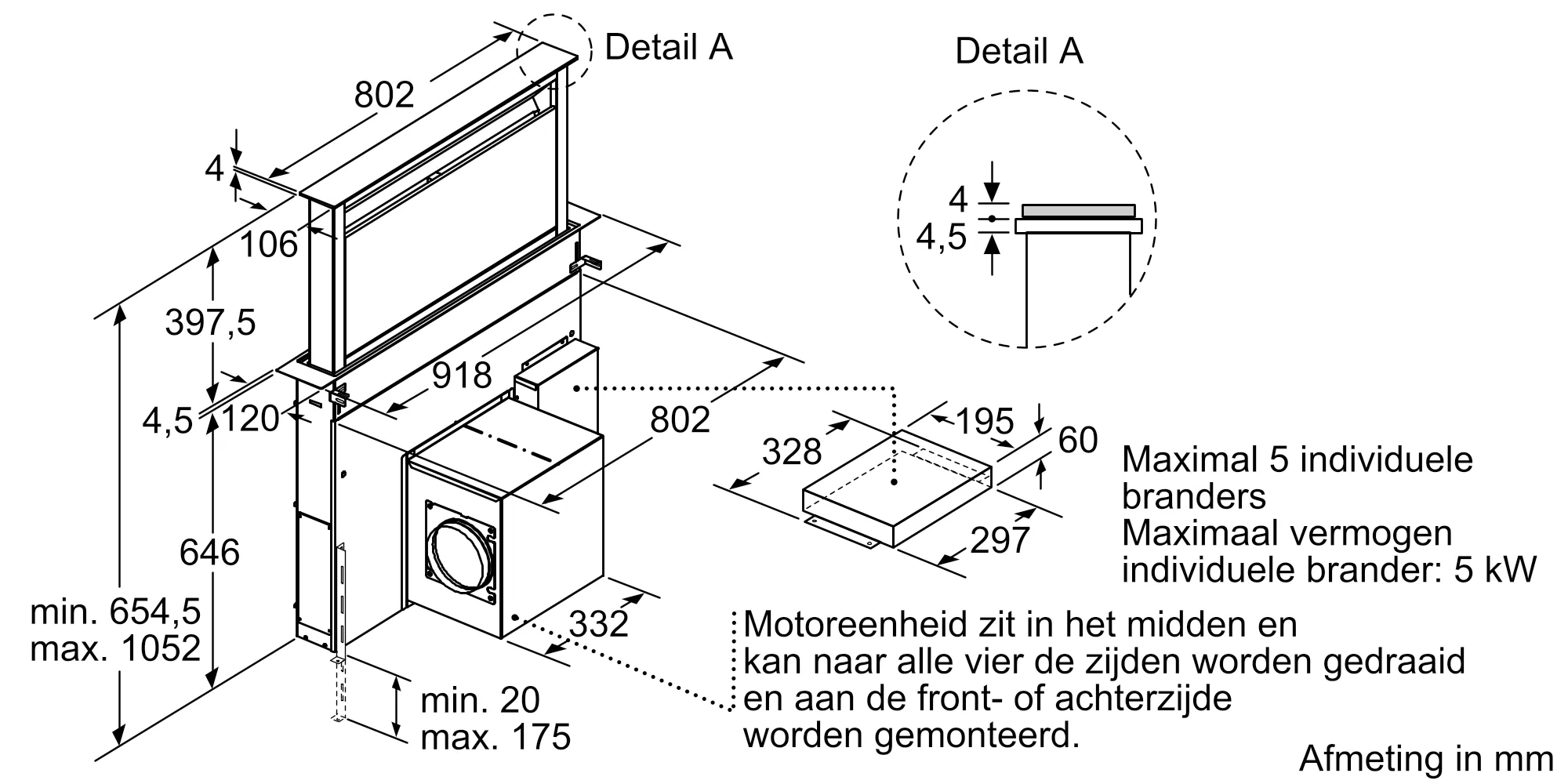 Detail A

802

4

106

397,5

918

4,5

120

802

646

min. 654,5
max. 1052

332

min. 20
max. 175

Detail A

4

4,5

328

195

60

297

Maximal 5 individuele branders
Maximaal vermogen individuele brander: 5 kW

Motoreenheid zit in het midden en kan naar alle vier de zijden worden gedraaid en aan de front- of achterzijde worden gemonteerd.

Afmeting in mm