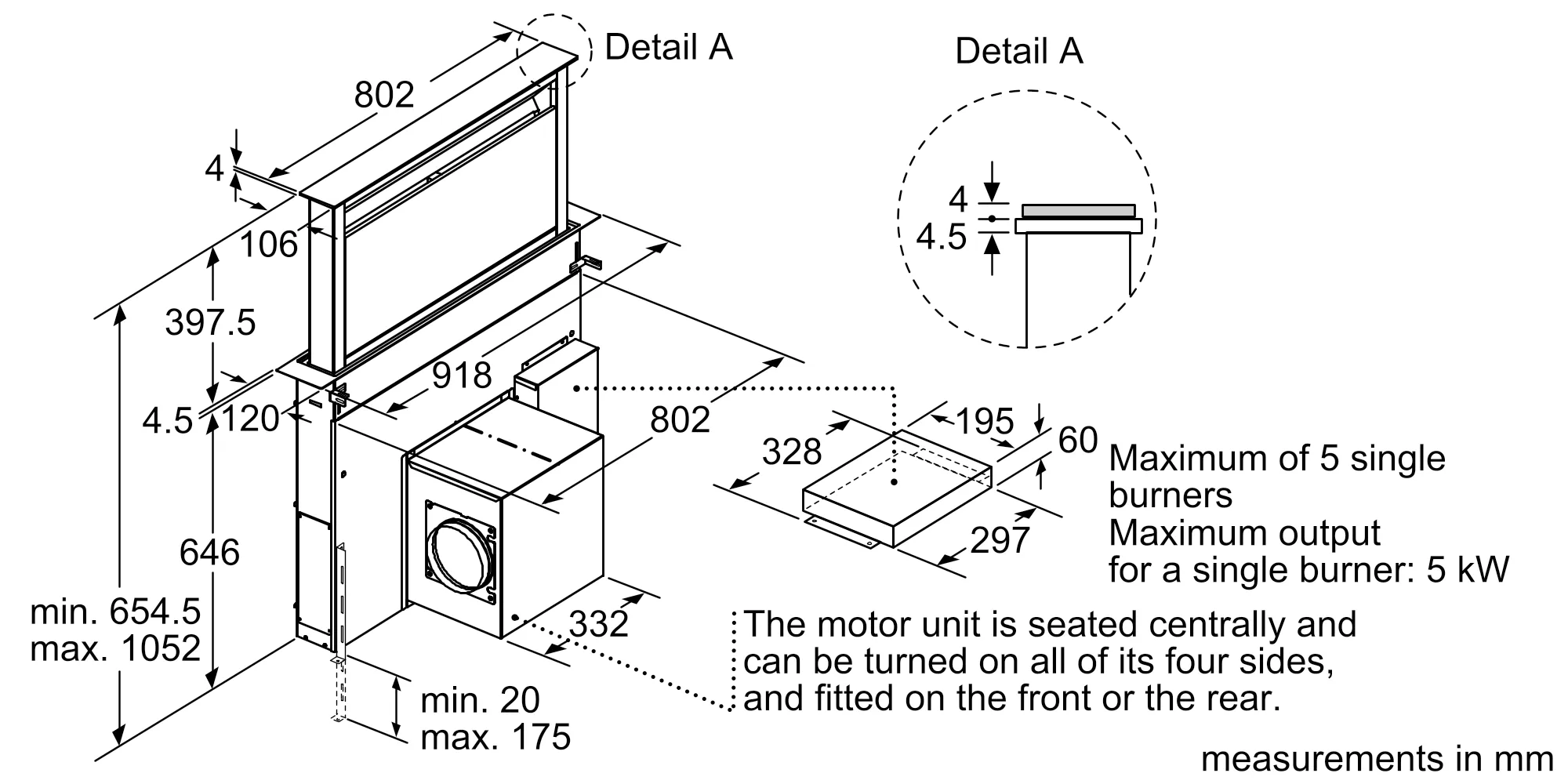 Detail A

802

4

106

397.5

918

4.5

120

802

646

min. 654.5
max. 1052

332

min. 20
max. 175

Detail A

4

4.5

328

195

60

297

Maximum of 5 single burners
Maximum output for a single burner: 5 kW

The motor unit is seated centrally and can be turned on all of its four sides, and fitted on the front or the rear.

measurements in mm