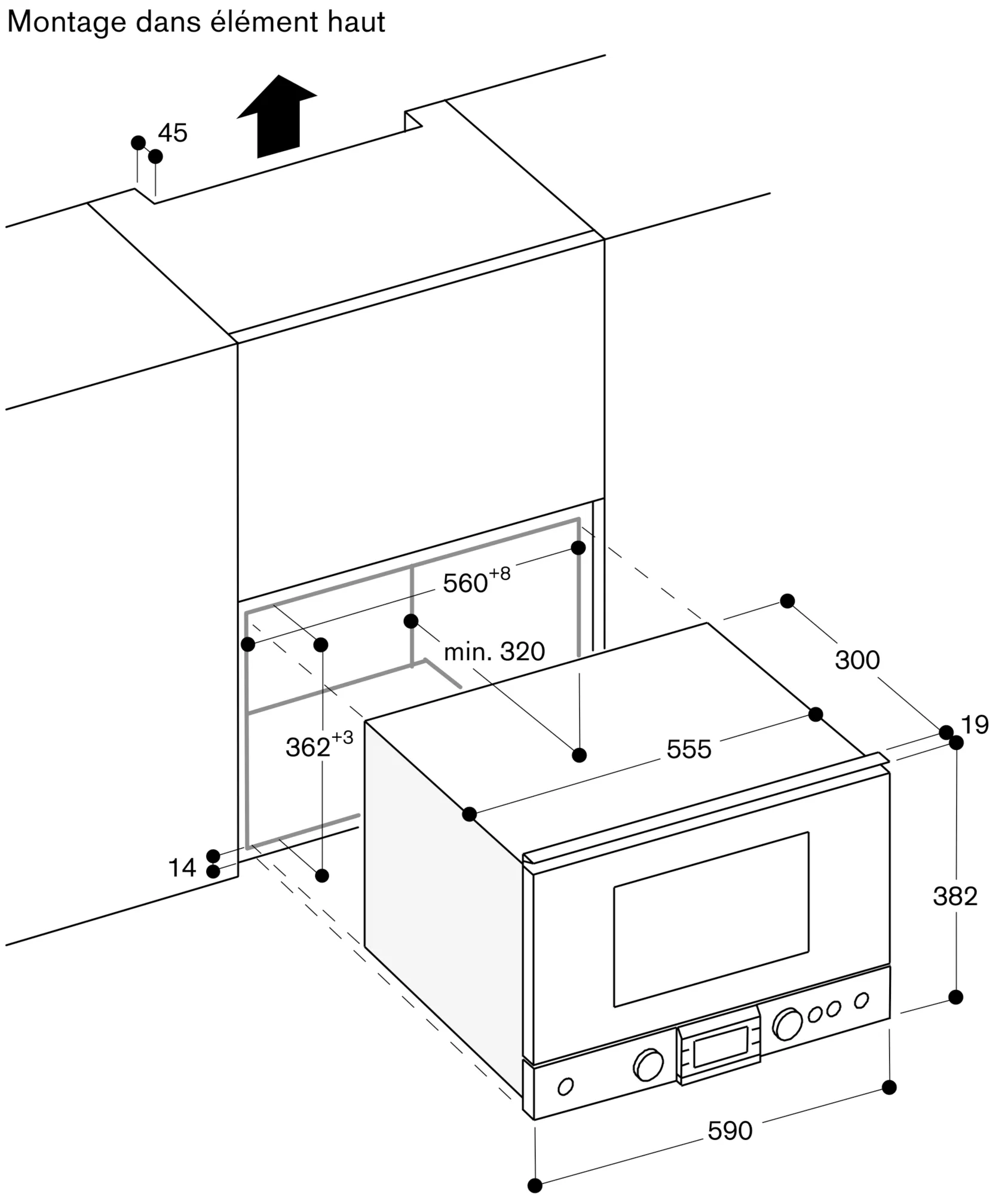 Montage dans élément haut

45

$560^{+8}$

min. 320

300

19

$362^{+3}$

555

14

382

590