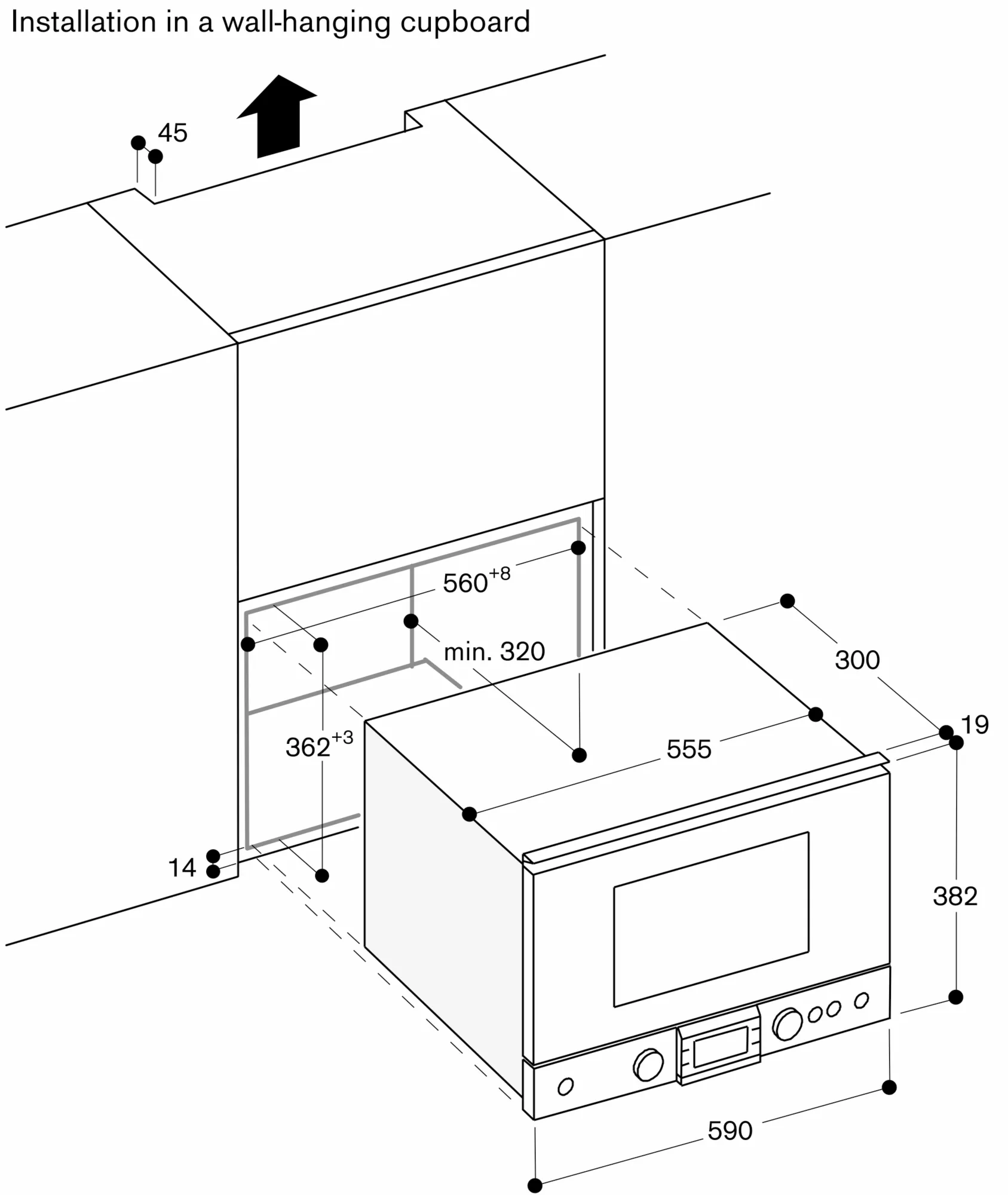 Installation in a wall-hanging cupboard

45

$560^{+8}$

min. 320

300

19

$362^{+3}$

555

14

382

590