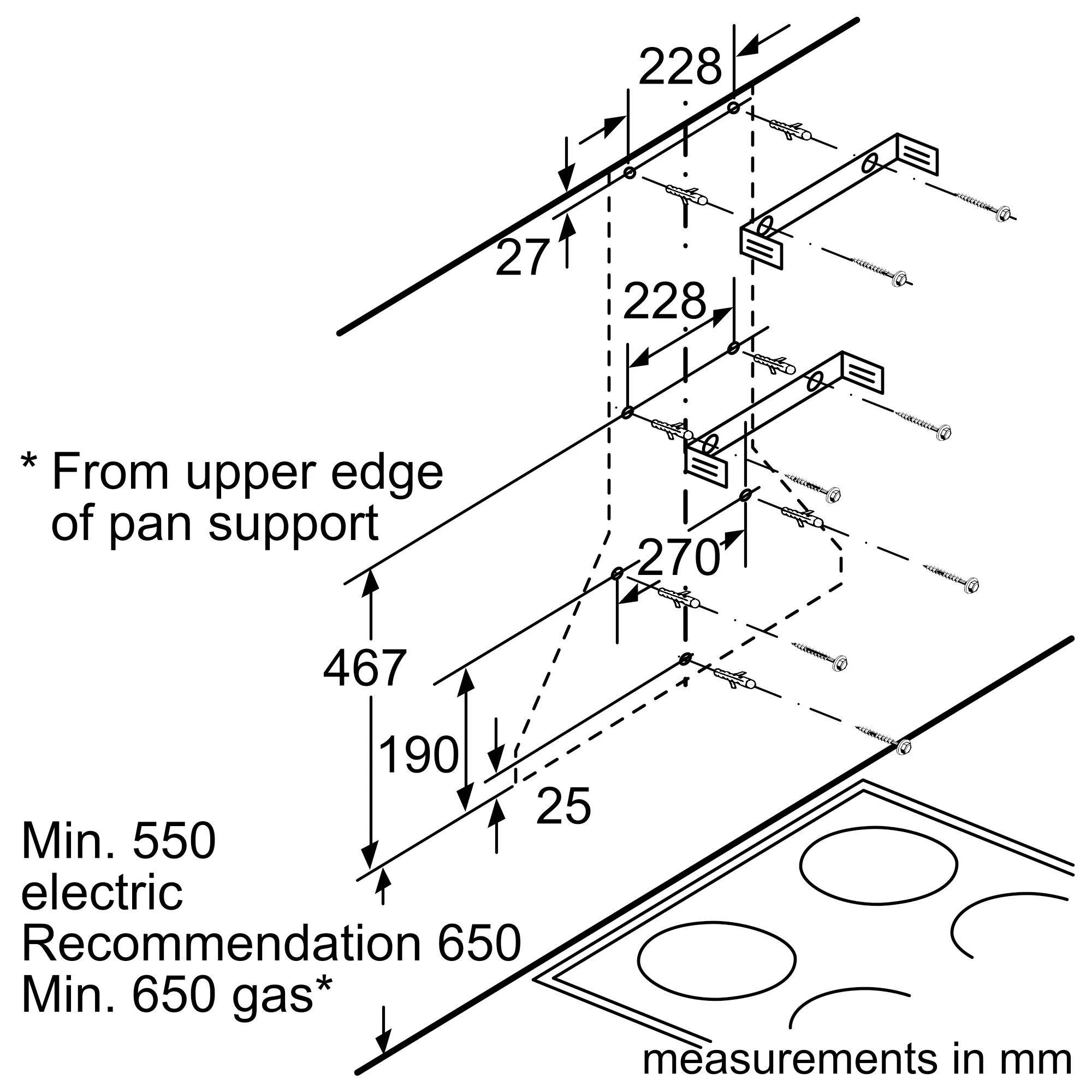 228

27

228

* From upper edge of pan support

270

467

190

25

Min. 550 electric
Recommendation 650
Min. 650 gas*

measurements in mm