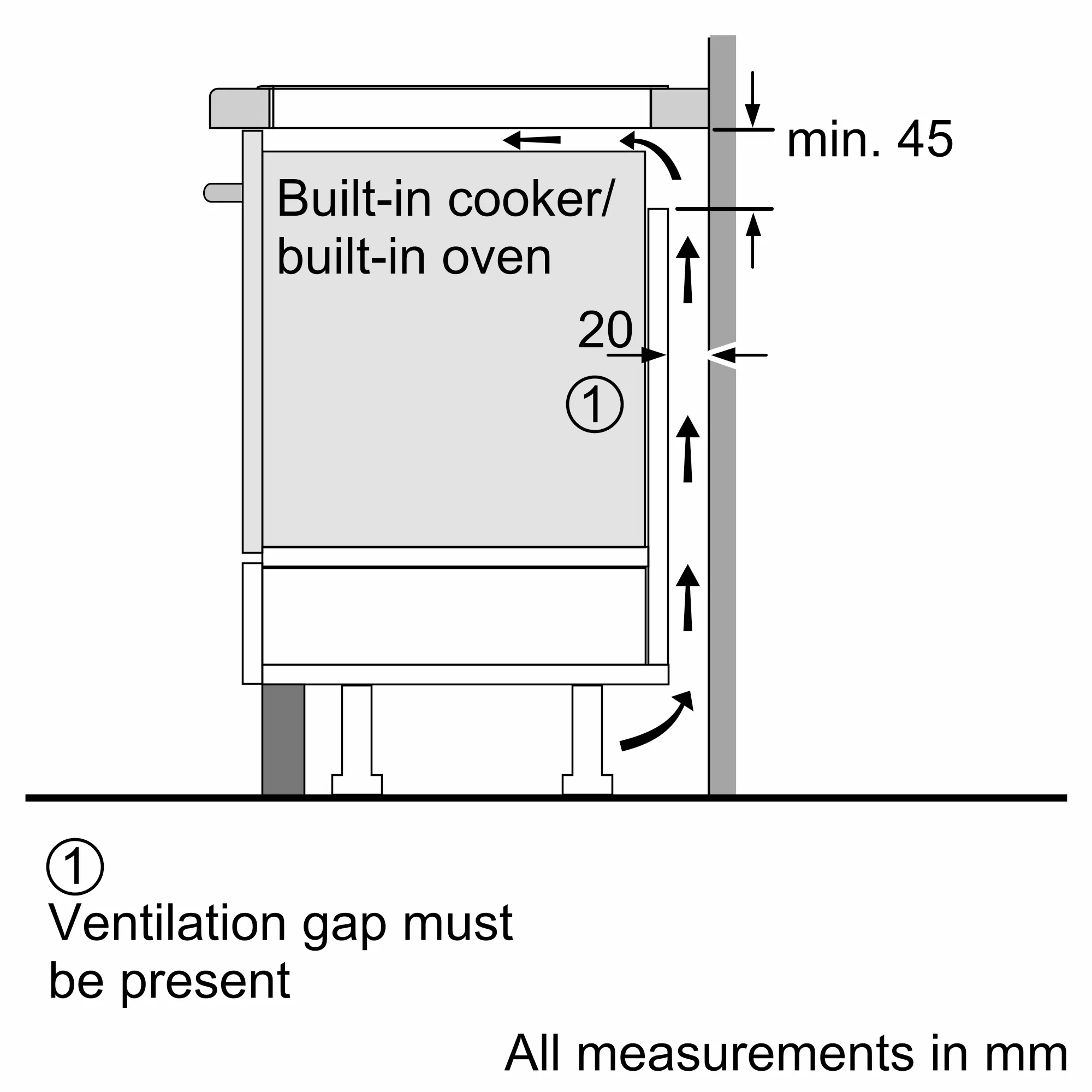 min. 45

Built-in cooker/
built-in oven

20

①

①
Ventilation gap must be present

All measurements in mm