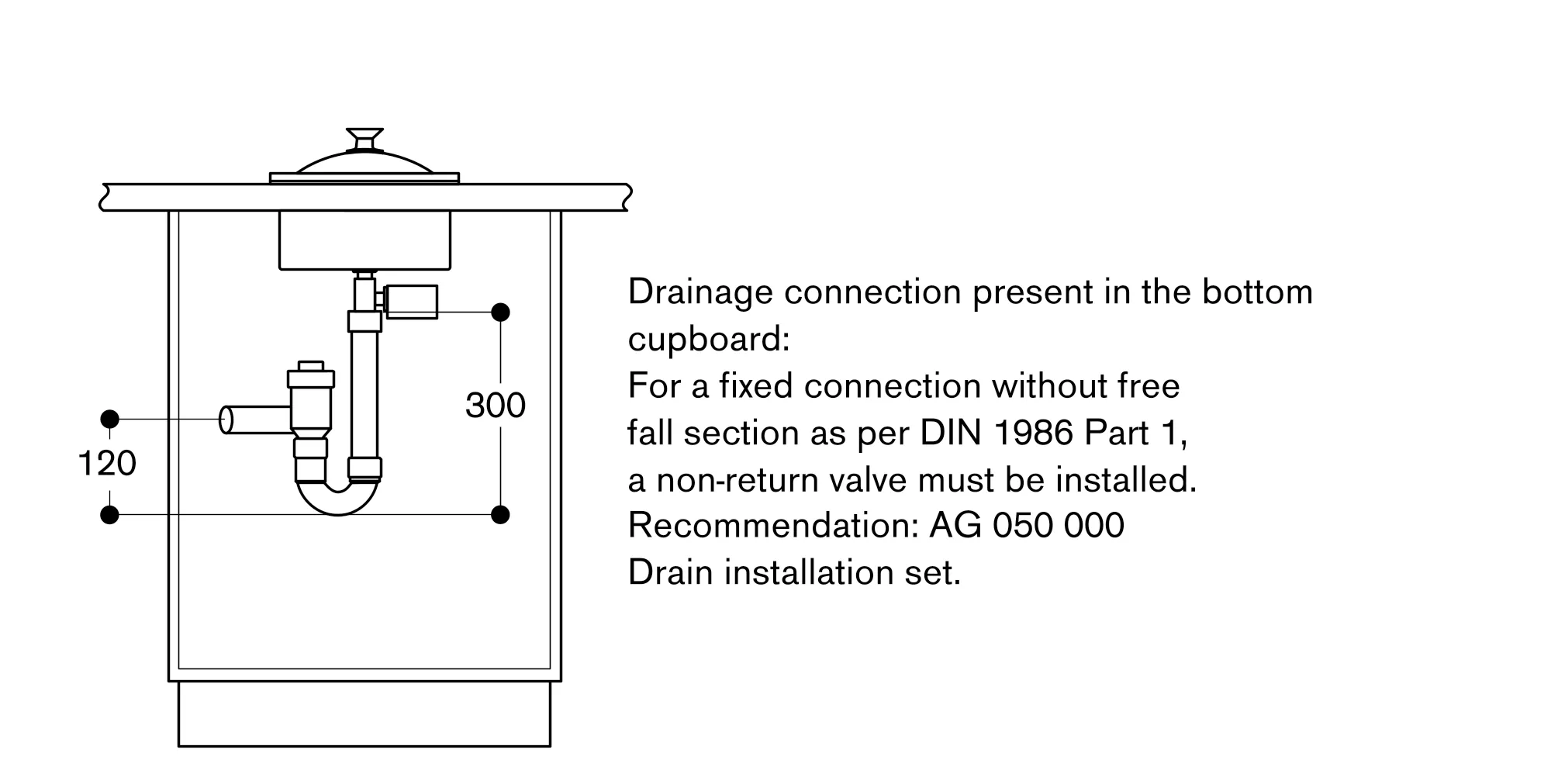 300

120

Drainage connection present in the bottom cupboard:
For a fixed connection without free fall section as per DIN 1986 Part 1, a non-return valve must be installed.
Recommendation: AG 050 000
Drain installation set.