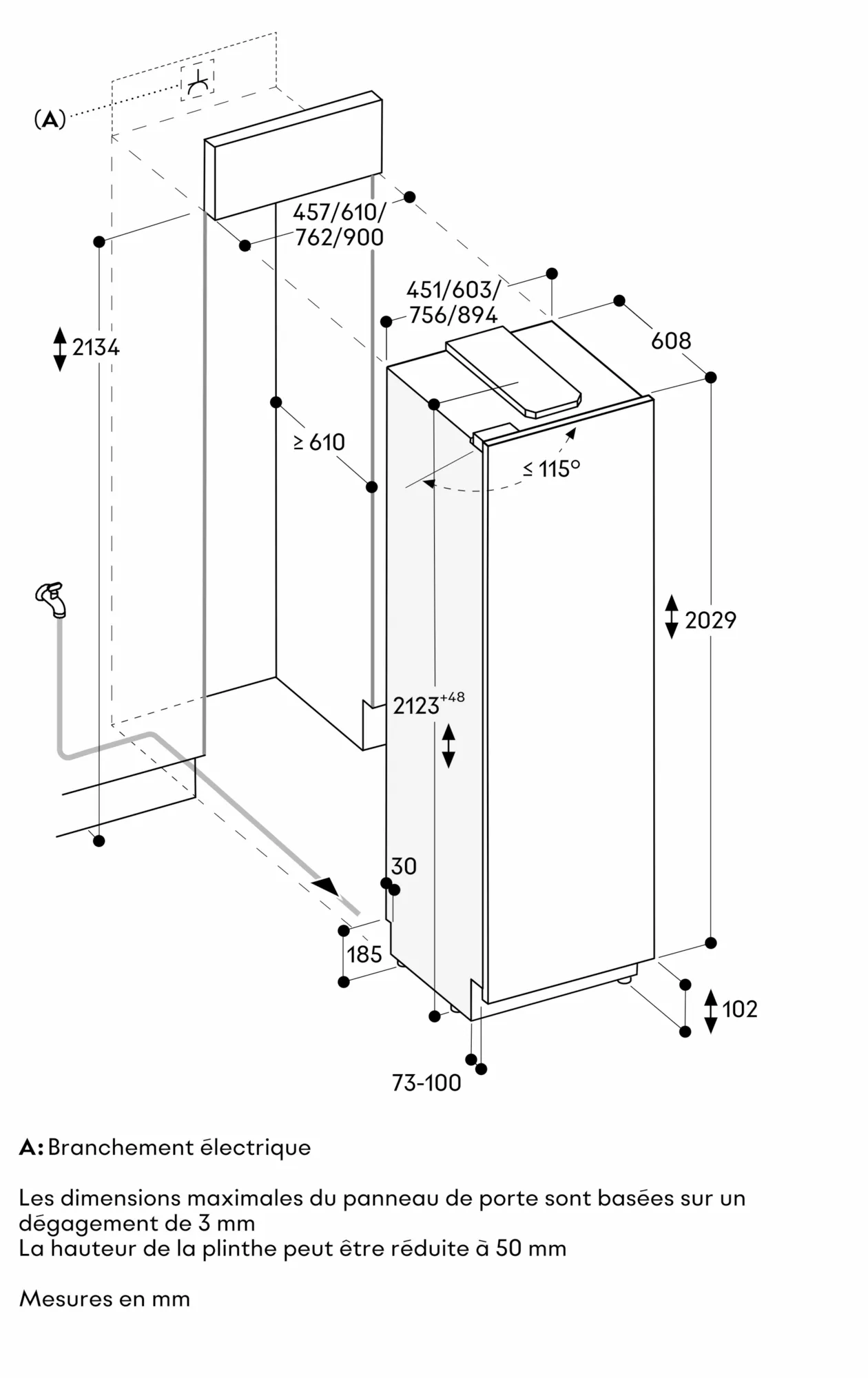 (A)

457/610/
762/900

451/603/
756/894

608

2134

≥ 610

≤ 115°

2029

$2123^{+48}$

30

185

102

73-100

A: Branchement électrique

Les dimensions maximales du panneau de porte sont basées sur un dégagement de 3 mm
La hauteur de la plinthe peut être réduite à 50 mm

Mesures en mm