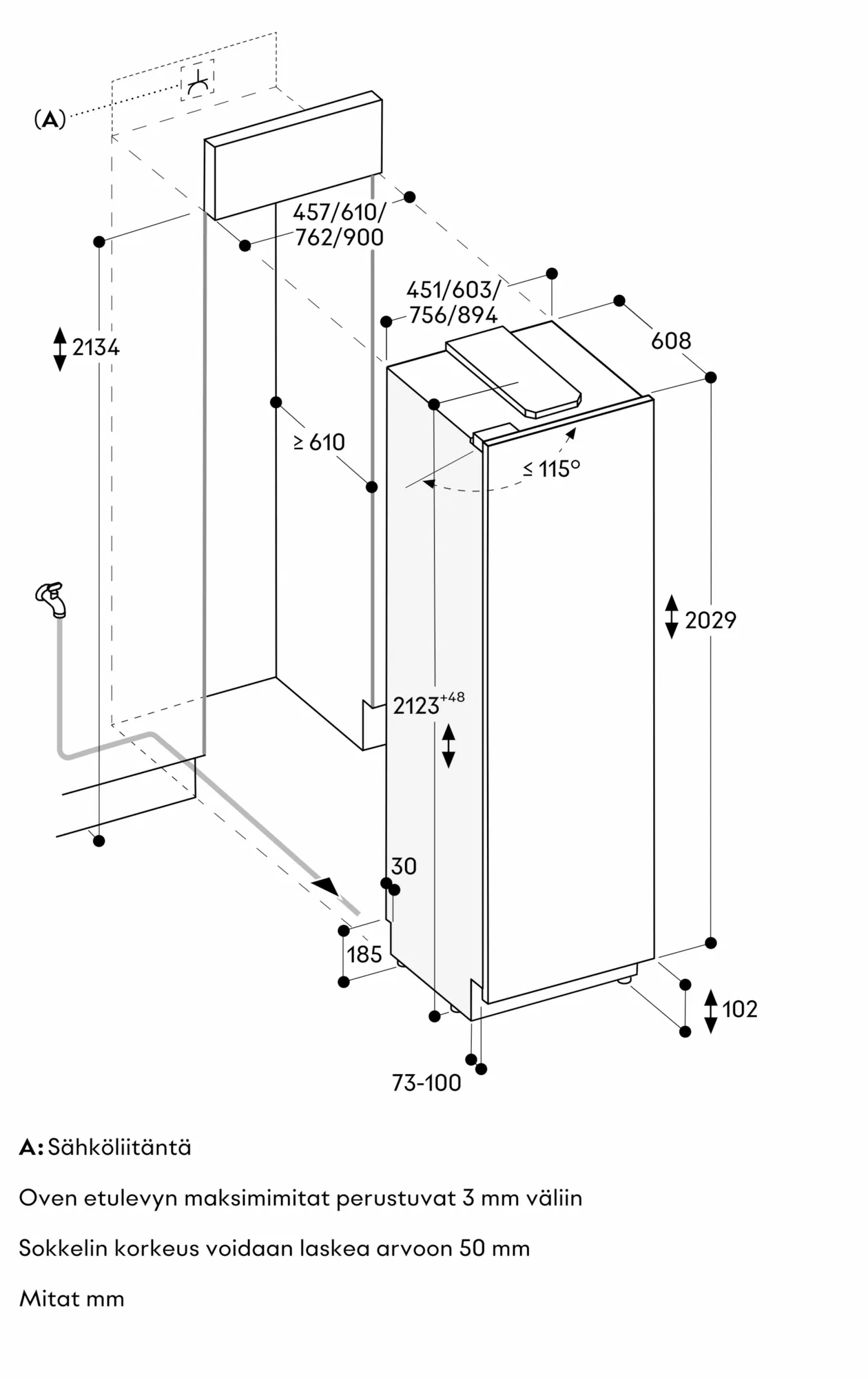 (A)

457/610/ 762/900

451/603/ 756/894

608

2134

≥ 610

≤ 115°

2029

$2123^{+48}$

30

185

102

73-100

A: Sähköliitäntä

Oven etulevyn maksimimitat perustuvat 3 mm väliin

Sokkelin korkeus voidaan laskea arvoon 50 mm

Mitat mm