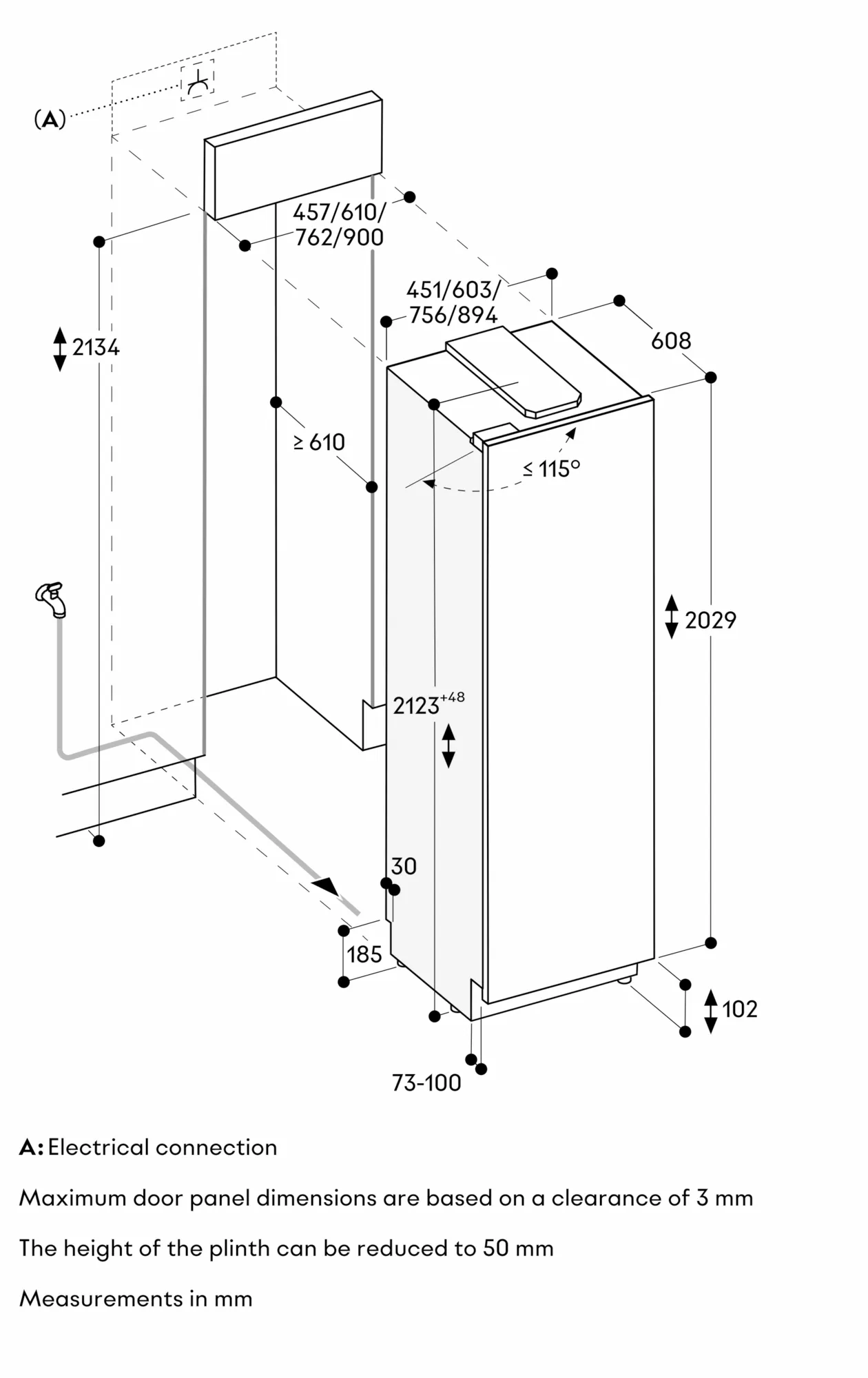 (A)

457/610/ 762/900

451/603/ 756/894

608

2134

≥ 610

≤ 115°

2029

$2123^{+48}$

30

185

102

73-100

A: Electrical connection

Maximum door panel dimensions are based on a clearance of 3 mm

The height of the plinth can be reduced to 50 mm

Measurements in mm