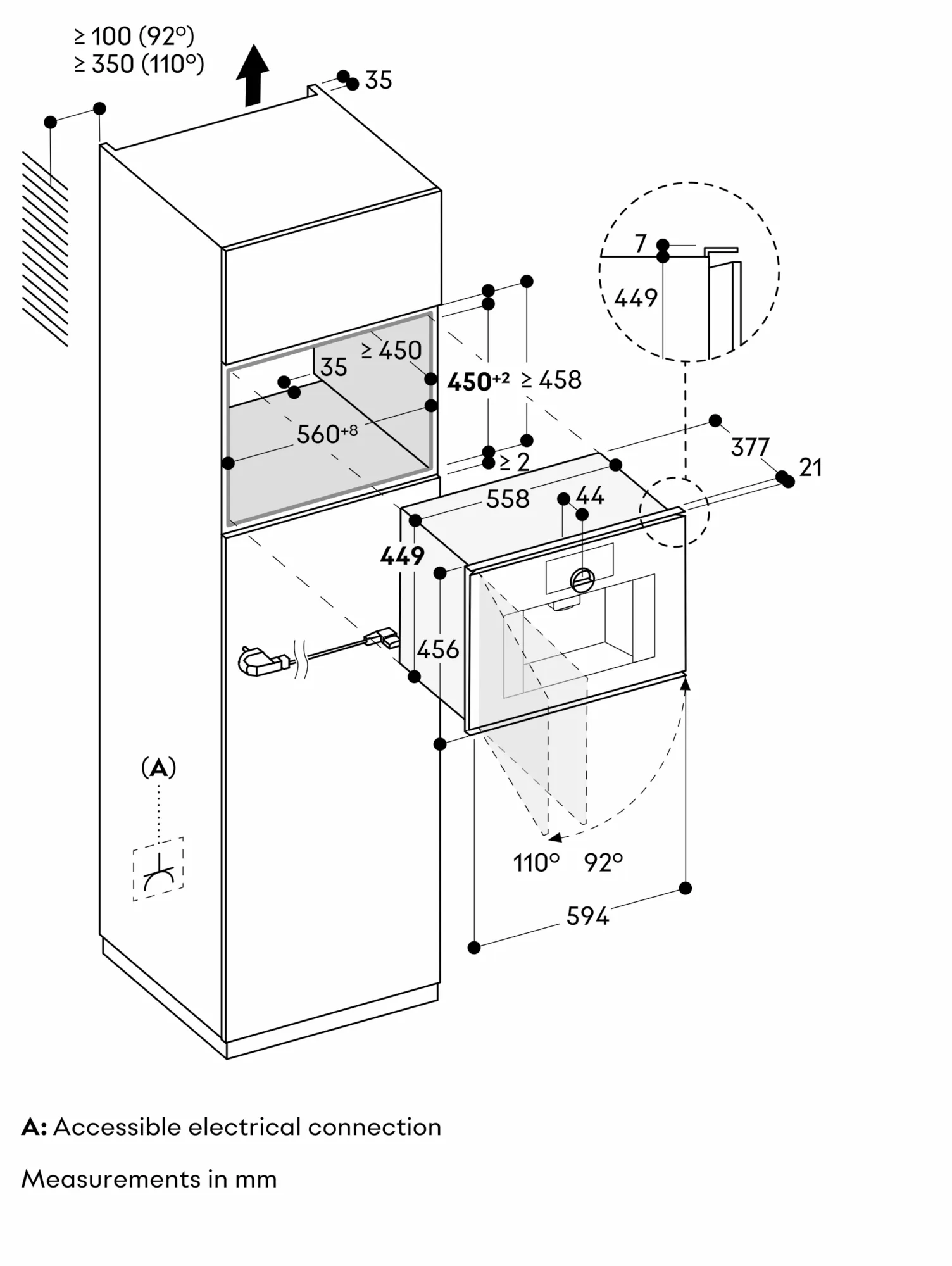 ≥ 100 (92°)
≥ 350 (110°)

35

7

449

≥ 450

35

$450^{+2}$

≥ 458

$560^{+8}$

≥ 2

377

21

558

44

449

456

(A)

110°

92°

594

A: Accessible electrical connection

Measurements in mm