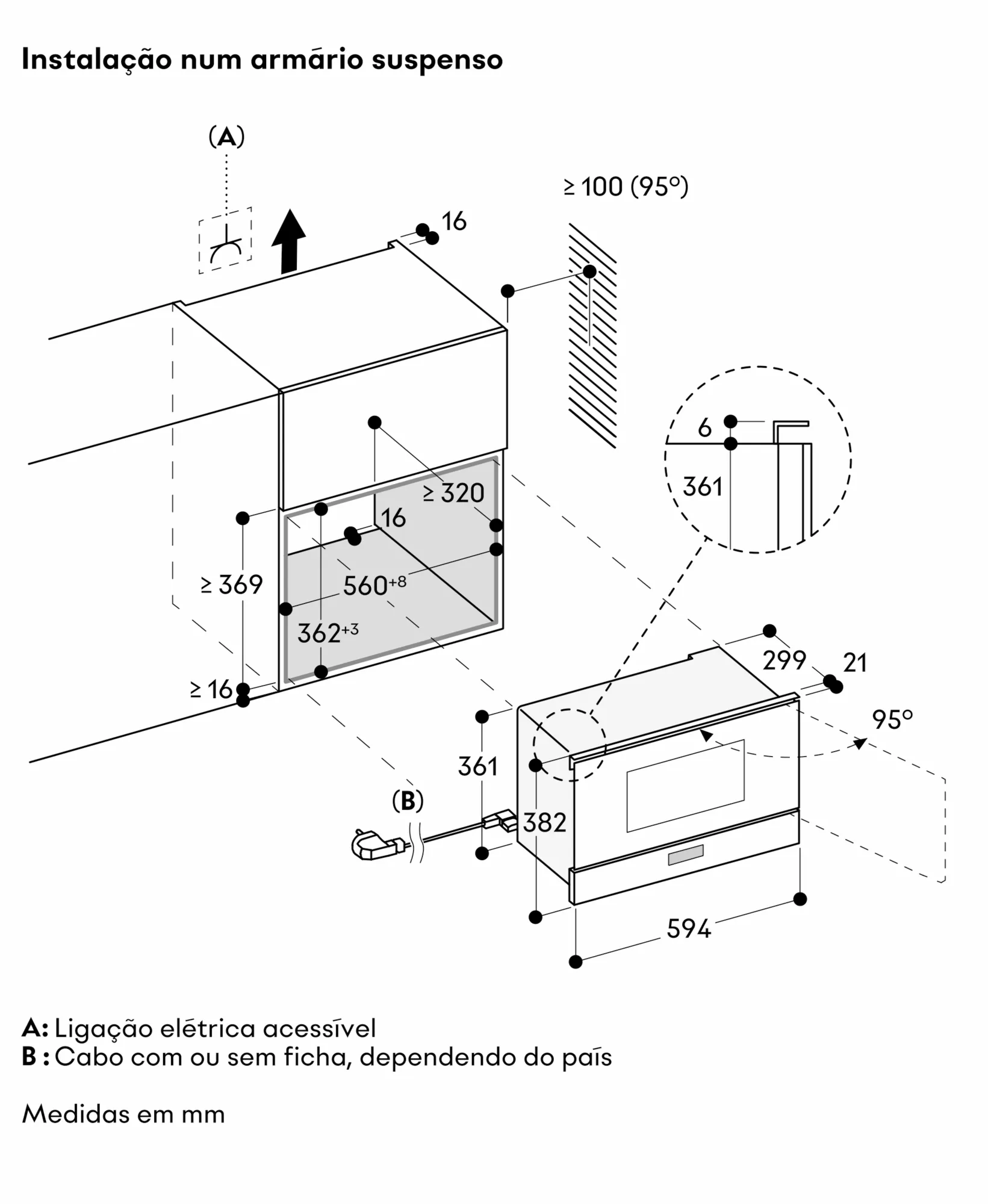 Instalação num armário suspenso

(A)

≥ 100 (95°)

16

6

361

≥ 320

16

≥ 369

$560^{+8}$

$362^{+3}$

≥ 16

299

21

95°

361

(B)

382

594

A: Ligação elétrica acessível
B : Cabo com ou sem ficha, dependendo do país

Medidas em mm