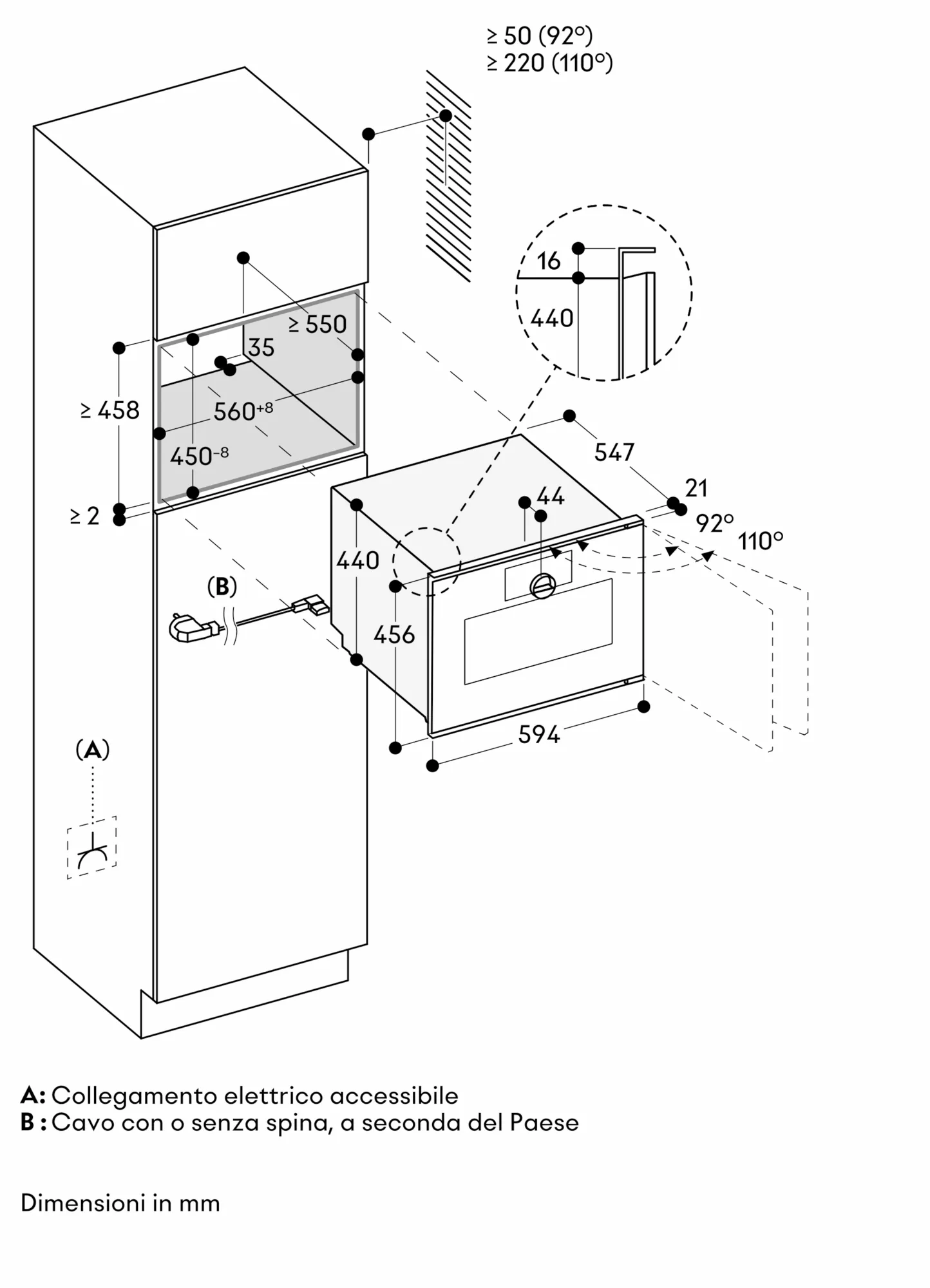 ≥ 50 (92°)
≥ 220 (110°)

16
440

≥ 550
35
≥ 458
$560^{+8}$
$450^{-8}$
≥ 2

547
21
44
92°
110°
440
(B)
456
594

(A)

A: Collegamento elettrico accessibile
B : Cavo con o senza spina, a seconda del Paese

Dimensioni in mm