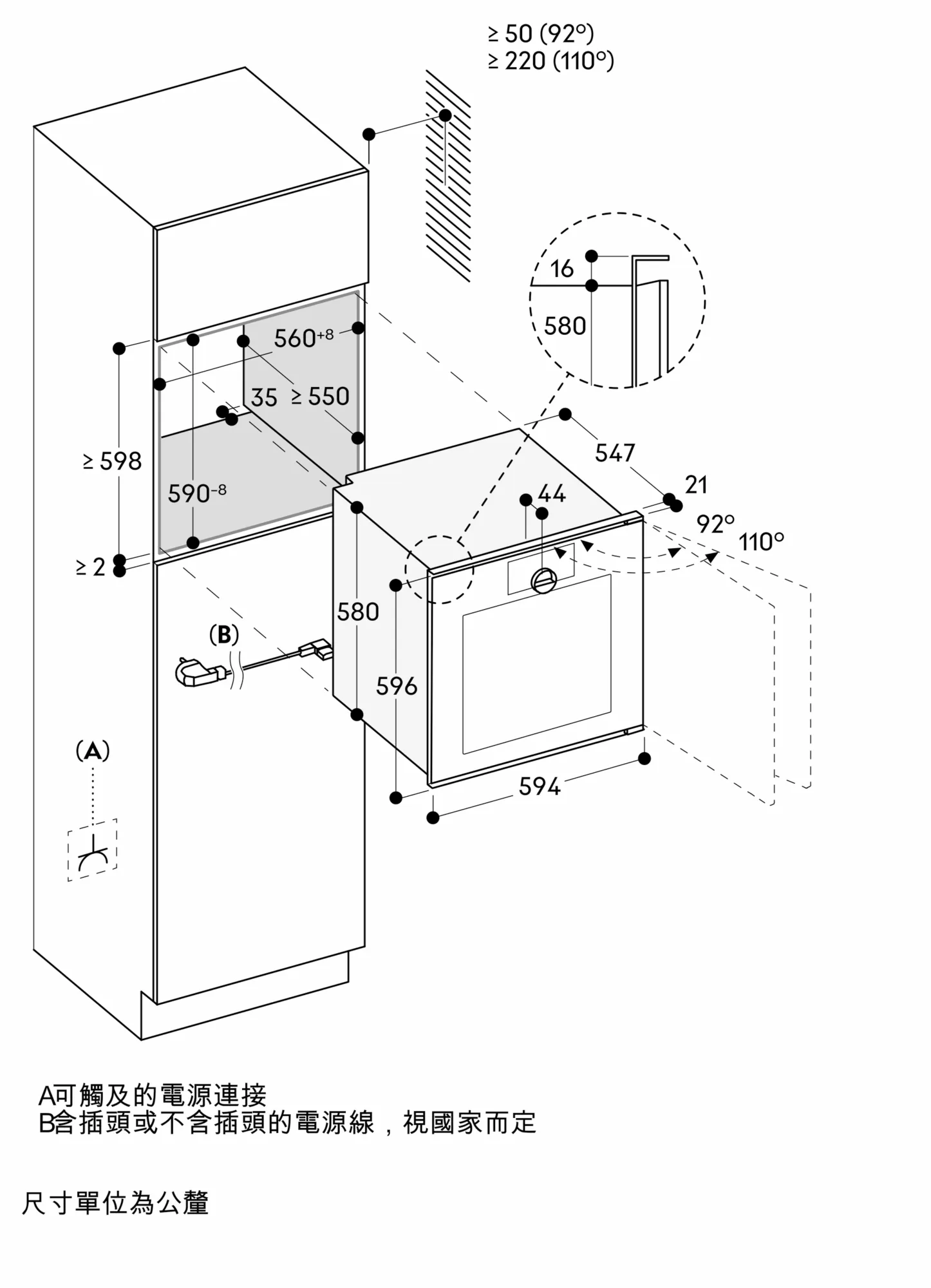 ≥ 50 (92°)
≥ 220 (110°)

16
580

$560^{+8}$
35 ≥ 550
≥ 598
$590^{-8}$
≥ 2

547
21
44
92°
110°
580
596
594

(B)
(A)

A可觸及的電源連接
B含插頭或不含插頭的電源線，視國家而定

尺寸單位為公釐