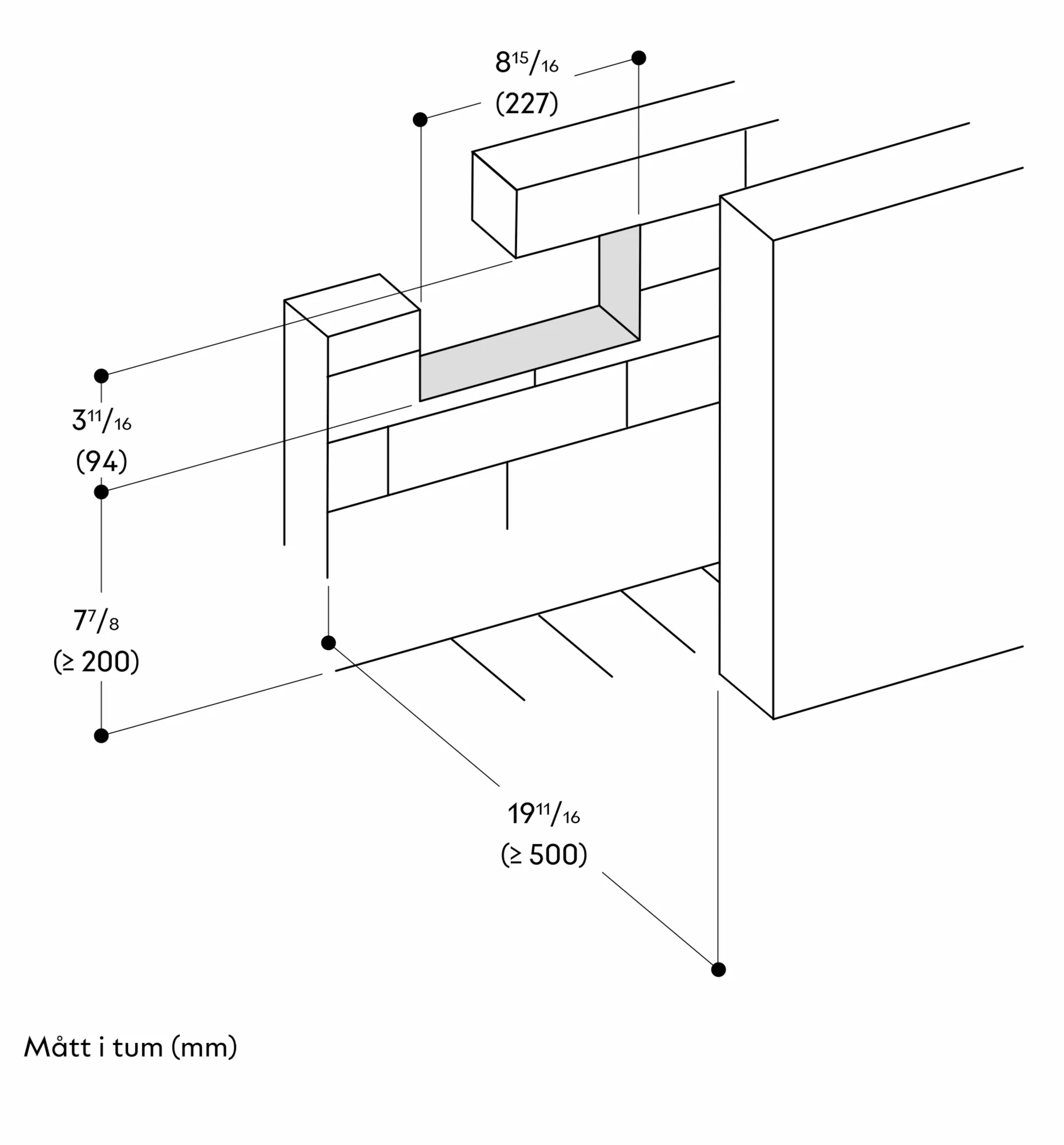 $8^{15}/_{16}$
(227)

$3^{11}/_{16}$
(94)

$7^{7}/_{8}$
(≥ 200)

$19^{11}/_{16}$
(≥ 500)

Mått i tum (mm)