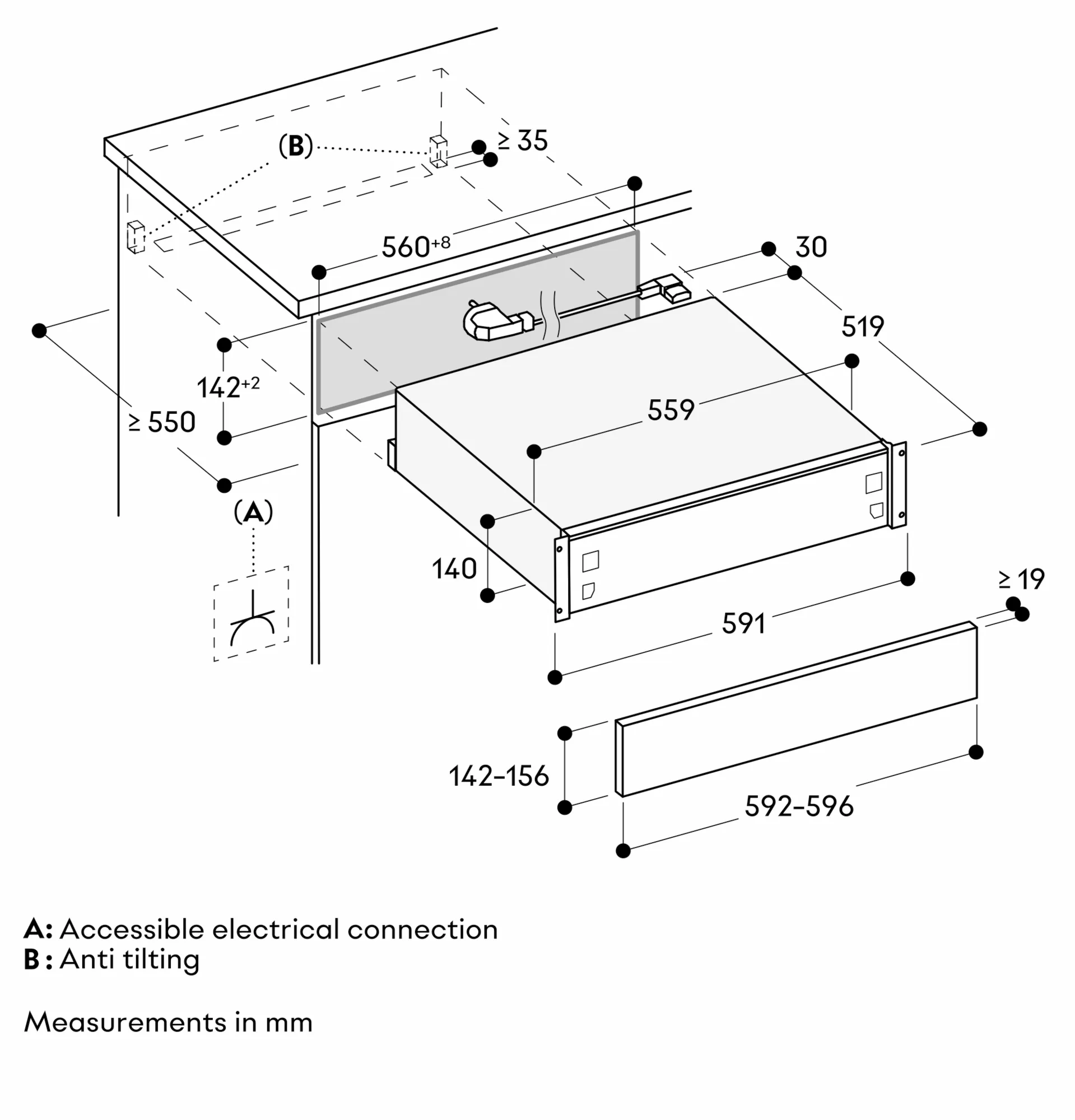 (B)

≥ 35

$560^{+8}$

30

519

$142^{+2}$

≥ 550

559

(A)

140

591

≥ 19

142–156

592–596

A: Accessible electrical connection
B : Anti tilting

Measurements in mm