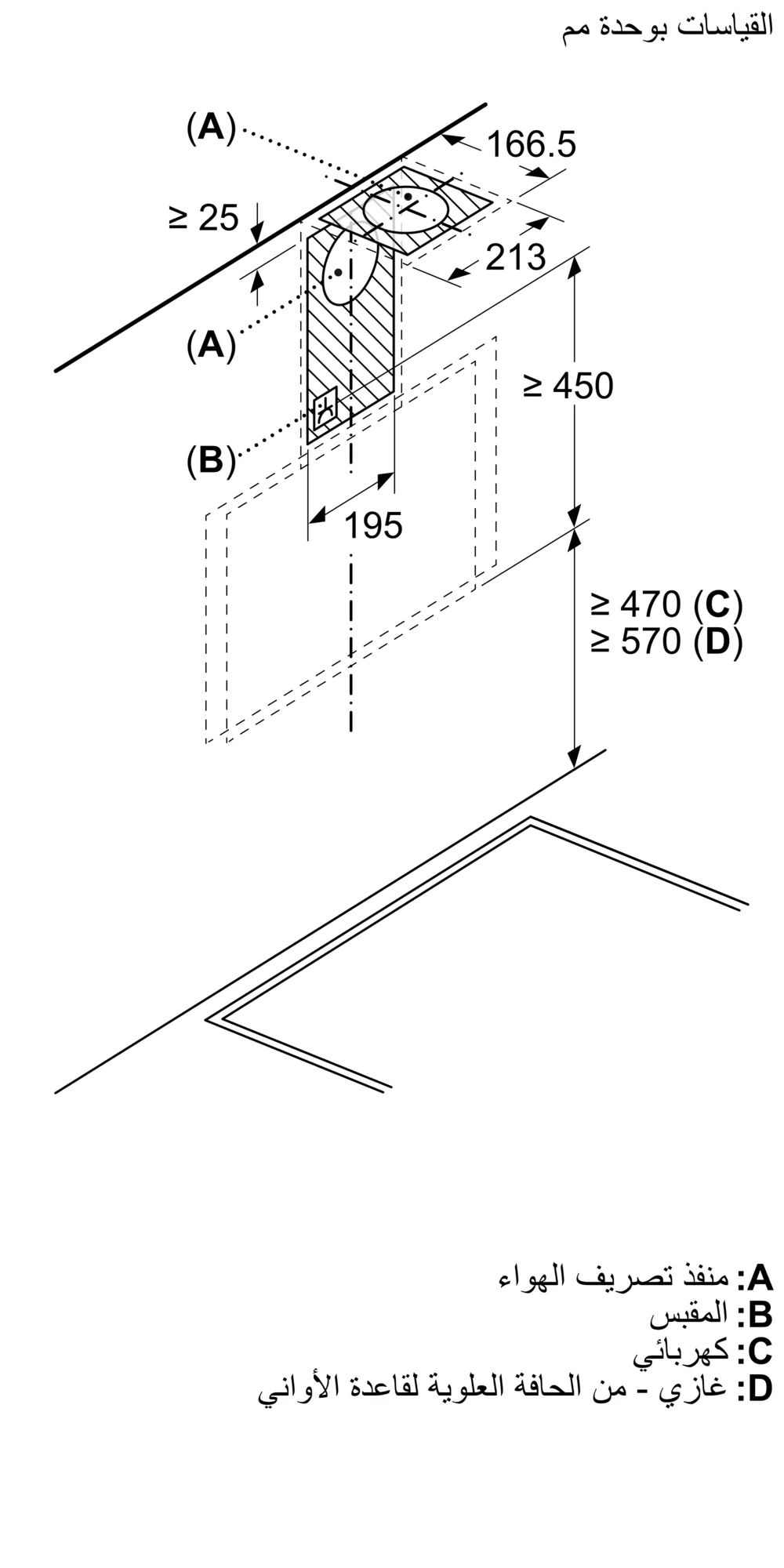 القياسات بوحدة مم

(A)
166.5
≥ 25
213
(A)
≥ 450
(B)
195
≥ 470 (C)
≥ 570 (D)

A: منفذ تصريف الهواء
B: المقبس
C: كهربائي
D: غازي - من الحافة العلوية لقاعدة الأواني