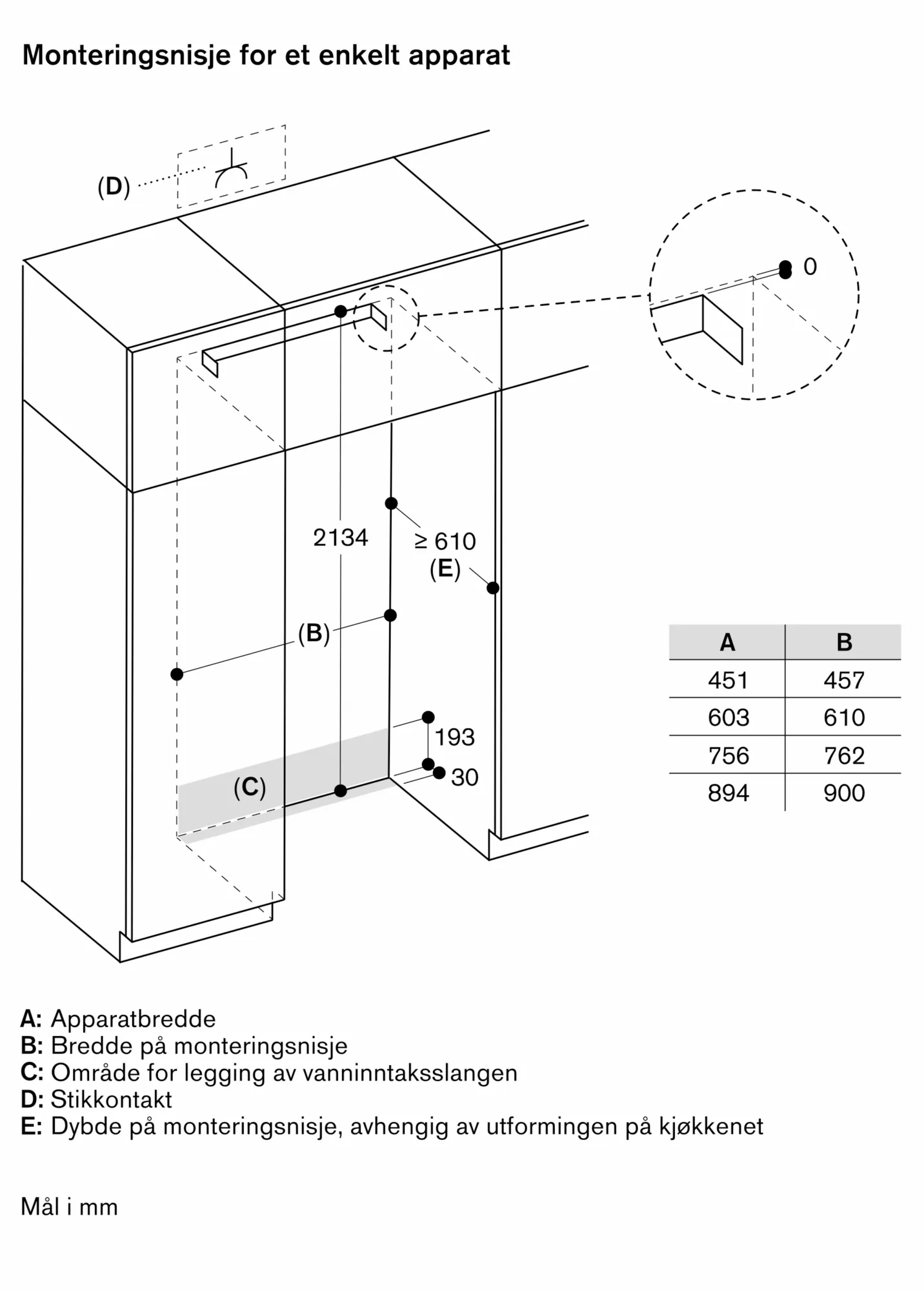 Monteringsnisje for et enkelt apparat

(D)

0

2134

≥ 610

(E)

(B)

193

30

(C)

| A | B |
|---|---|
| 451 | 457 |
| 603 | 610 |
| 756 | 762 |
| 894 | 900 |

A: Apparatbredde
B: Bredde på monteringsnisje
C: Område for legging av vanninntaksslangen
D: Stikkontakt
E: Dybde på monteringsnisje, avhengig av utformingen på kjøkkenet

Mål i mm