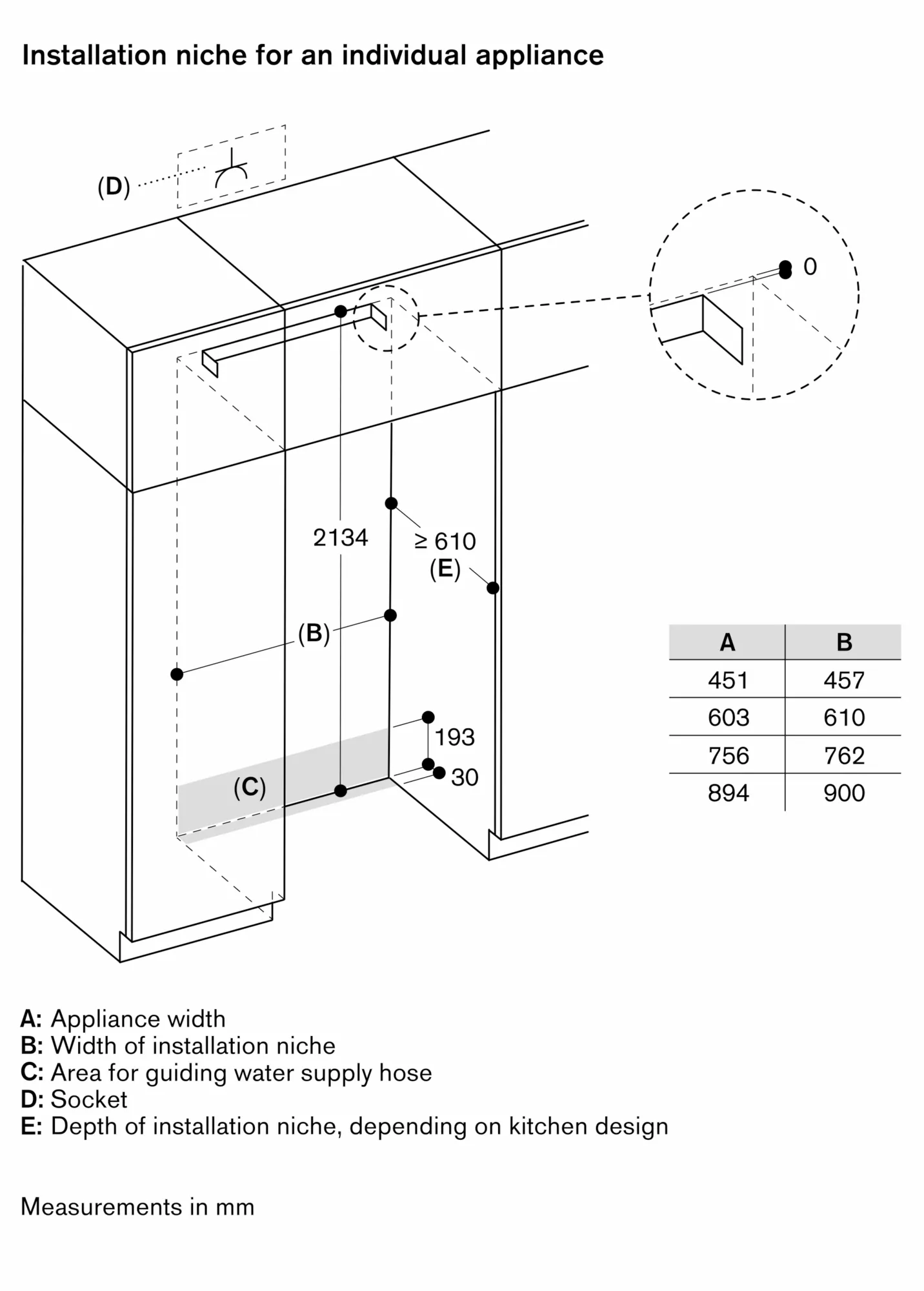 Installation niche for an individual appliance

(D)

0

2134

≥ 610

(E)

(B)

193

30

(C)

| A | B |
|---|---|
| 451 | 457 |
| 603 | 610 |
| 756 | 762 |
| 894 | 900 |

A: Appliance width
B: Width of installation niche
C: Area for guiding water supply hose
D: Socket
E: Depth of installation niche, depending on kitchen design

Measurements in mm