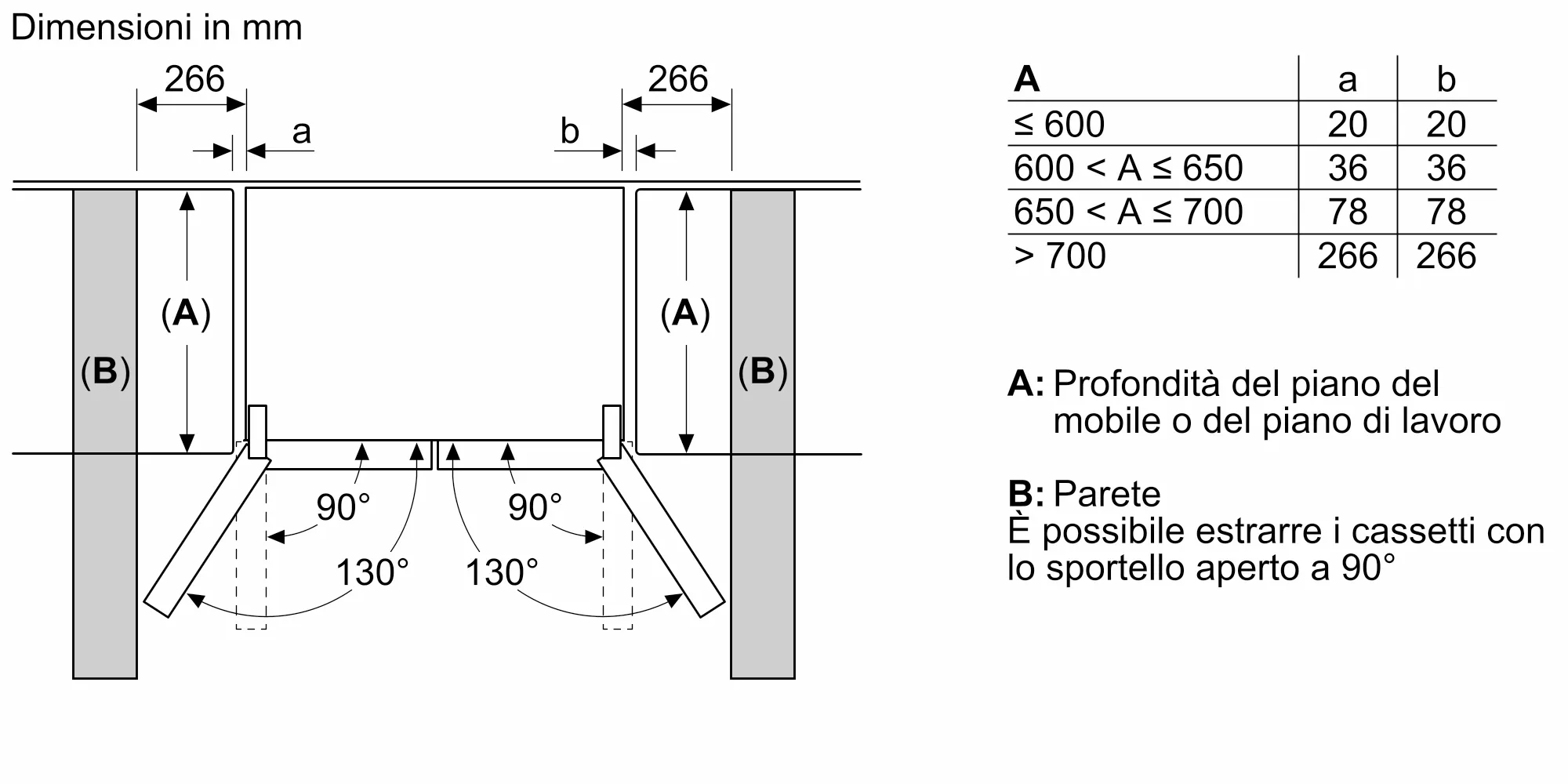 Dimensioni in mm

266

266

a

b

(A)

(A)

(B)

(B)

90°

90°

130°

130°

| A | a | b |
|---|---|---|
| ≤ 600 | 20 | 20 |
| 600 < A ≤ 650 | 36 | 36 |
| 650 < A ≤ 700 | 78 | 78 |
| > 700 | 266 | 266 |

A: Profondità del piano del mobile o del piano di lavoro

B: Parete
È possibile estrarre i cassetti con lo sportello aperto a 90°