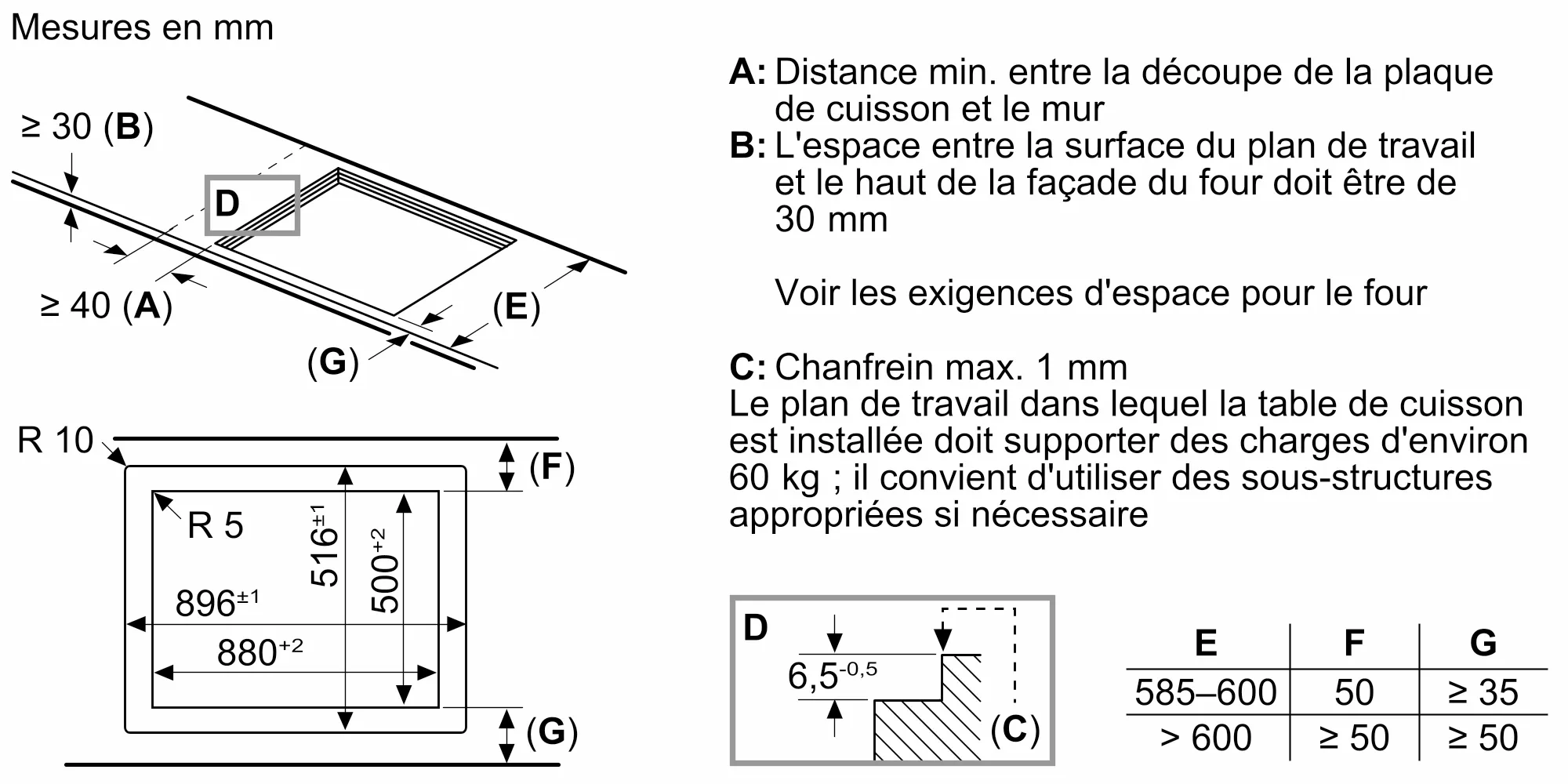 Mesures en mm

≥ 30 (**B**)

D

≥ 40 (**A**)

(**E**)

(**G**)

R 10

(**F**)

R 5

$516^{\pm1}$

$500^{+2}$

$896^{\pm1}$

$880^{+2}$

(**G**)

**A:** Distance min. entre la découpe de la plaque de cuisson et le mur
**B:** L'espace entre la surface du plan de travail et le haut de la façade du four doit être de 30 mm

Voir les exigences d'espace pour le four

**C:** Chanfrein max. 1 mm
Le plan de travail dans lequel la table de cuisson est installée doit supporter des charges d'environ 60 kg ; il convient d'utiliser des sous-structures appropriées si nécessaire

D

$6,5^{-0,5}$

(**C**)

| E | F | G |
|---|---|---|
| 585–600 | 50 | ≥ 35 |
| > 600 | ≥ 50 | ≥ 50 |