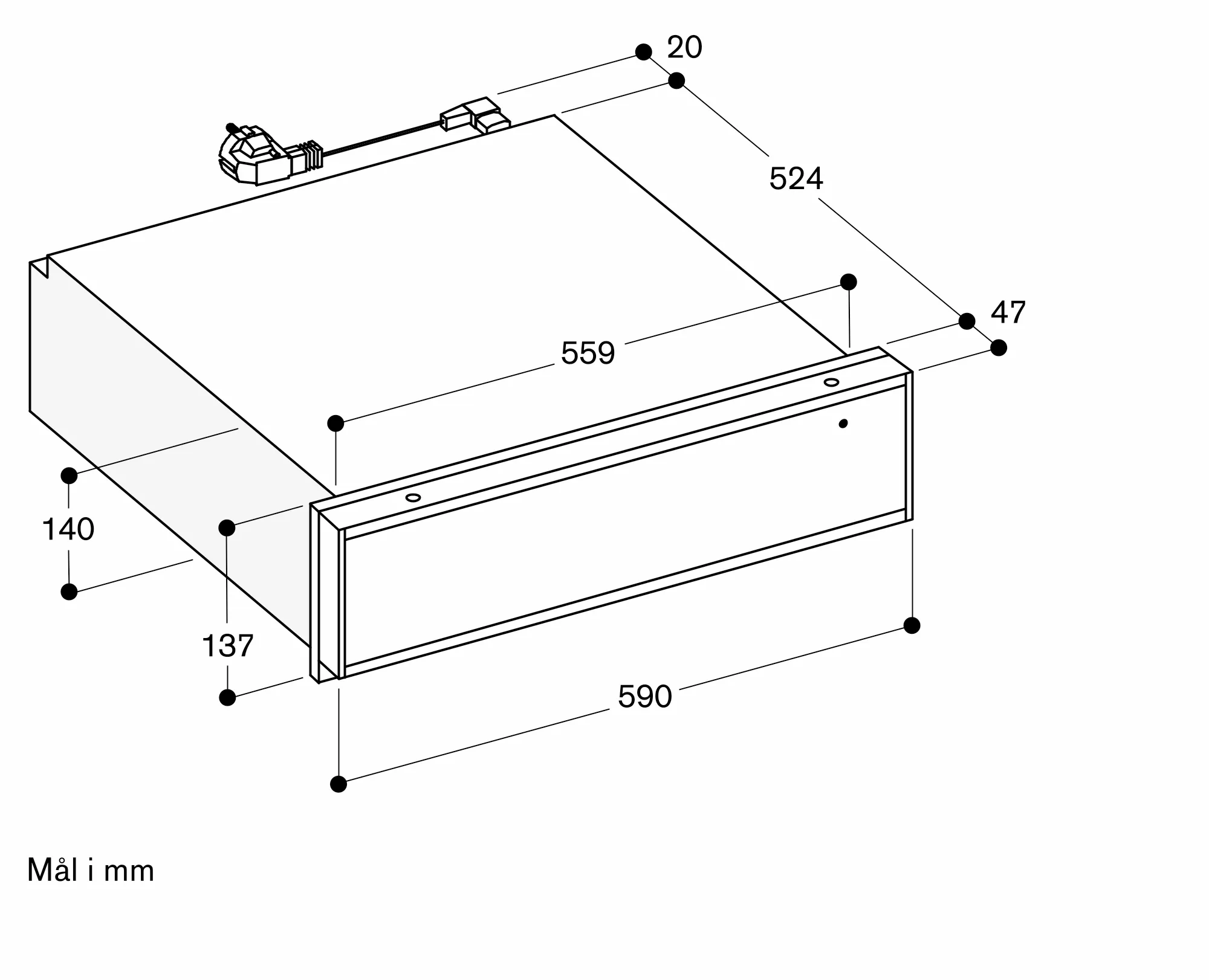 20

524

47

559

140

137

590

Mål i mm