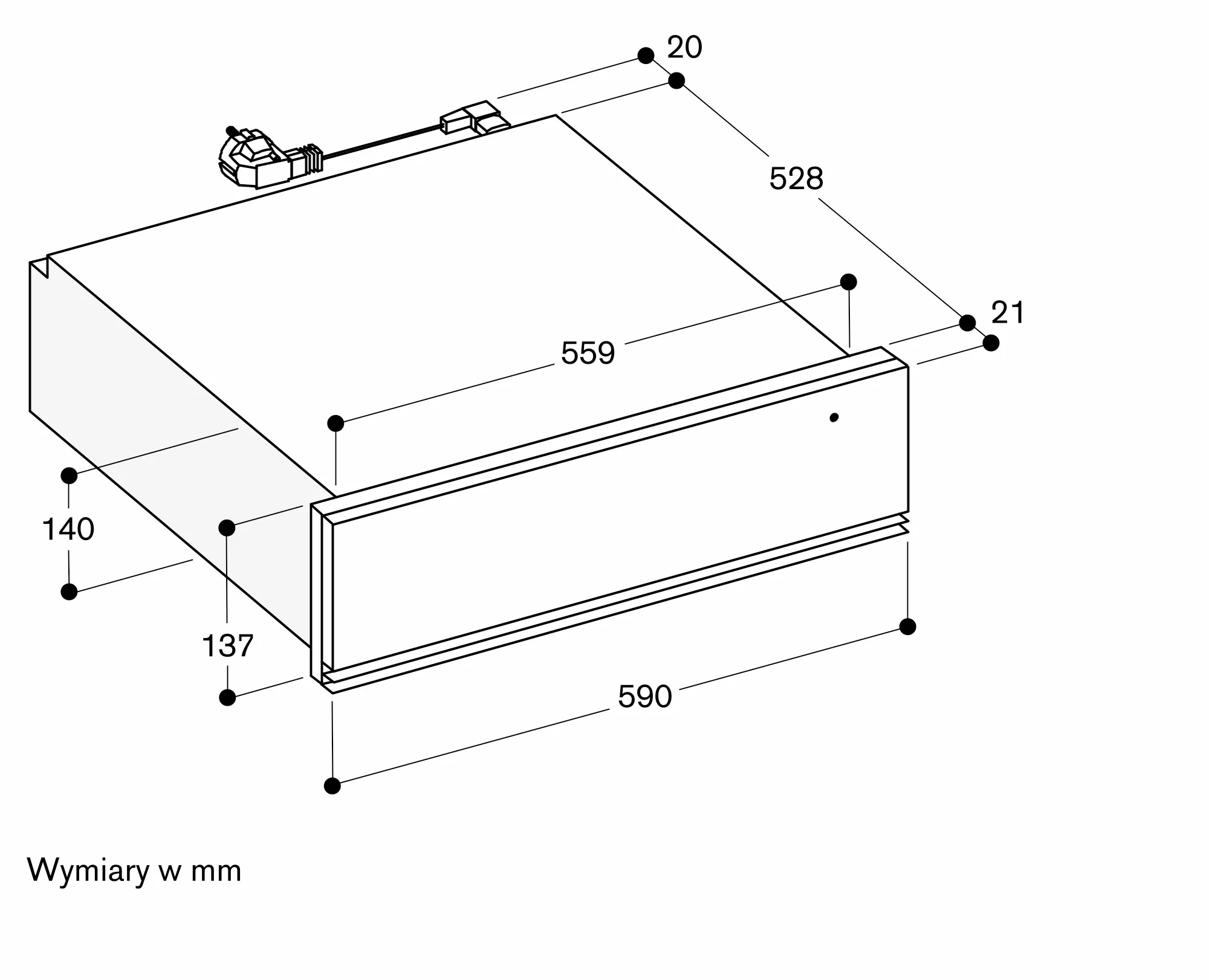 20
528
21
559
140
137
590

Wymiary w mm