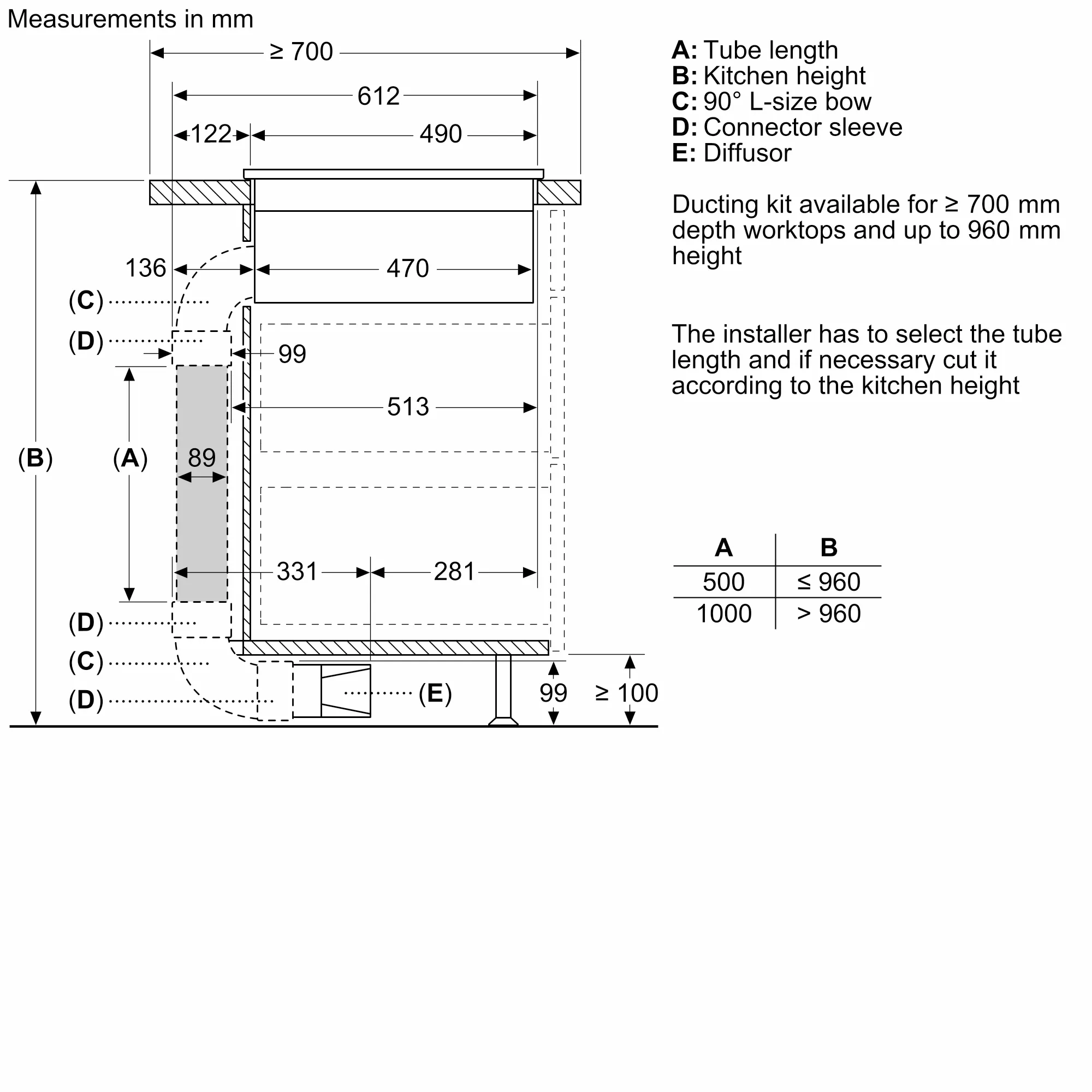 Measurements in mm

≥ 700

612

122

490

136

470

(C)

(D)

99

513

(B)

(A)

89

331

281

(D)

(C)

(D)

(E)

99

≥ 100

A: Tube length
B: Kitchen height
C: 90° L-size bow
D: Connector sleeve
E: Diffusor

Ducting kit available for ≥ 700 mm depth worktops and up to 960 mm height

The installer has to select the tube length and if necessary cut it according to the kitchen height

| A | B |
|---|---|
| 500 | ≤ 960 |
| 1000 | > 960 |