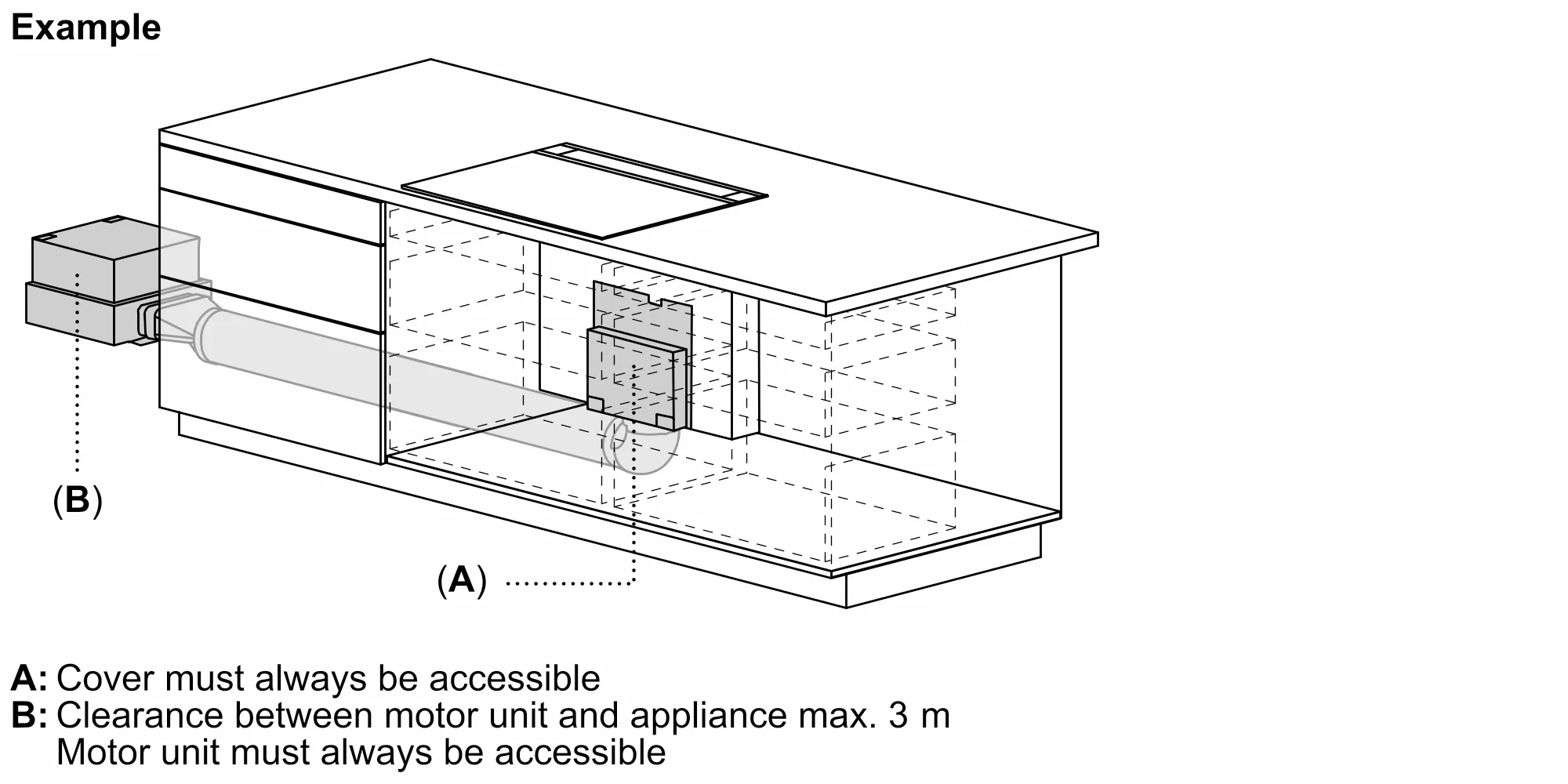 Example

(B)

(A)

A: Cover must always be accessible
B: Clearance between motor unit and appliance max. 3 m
Motor unit must always be accessible