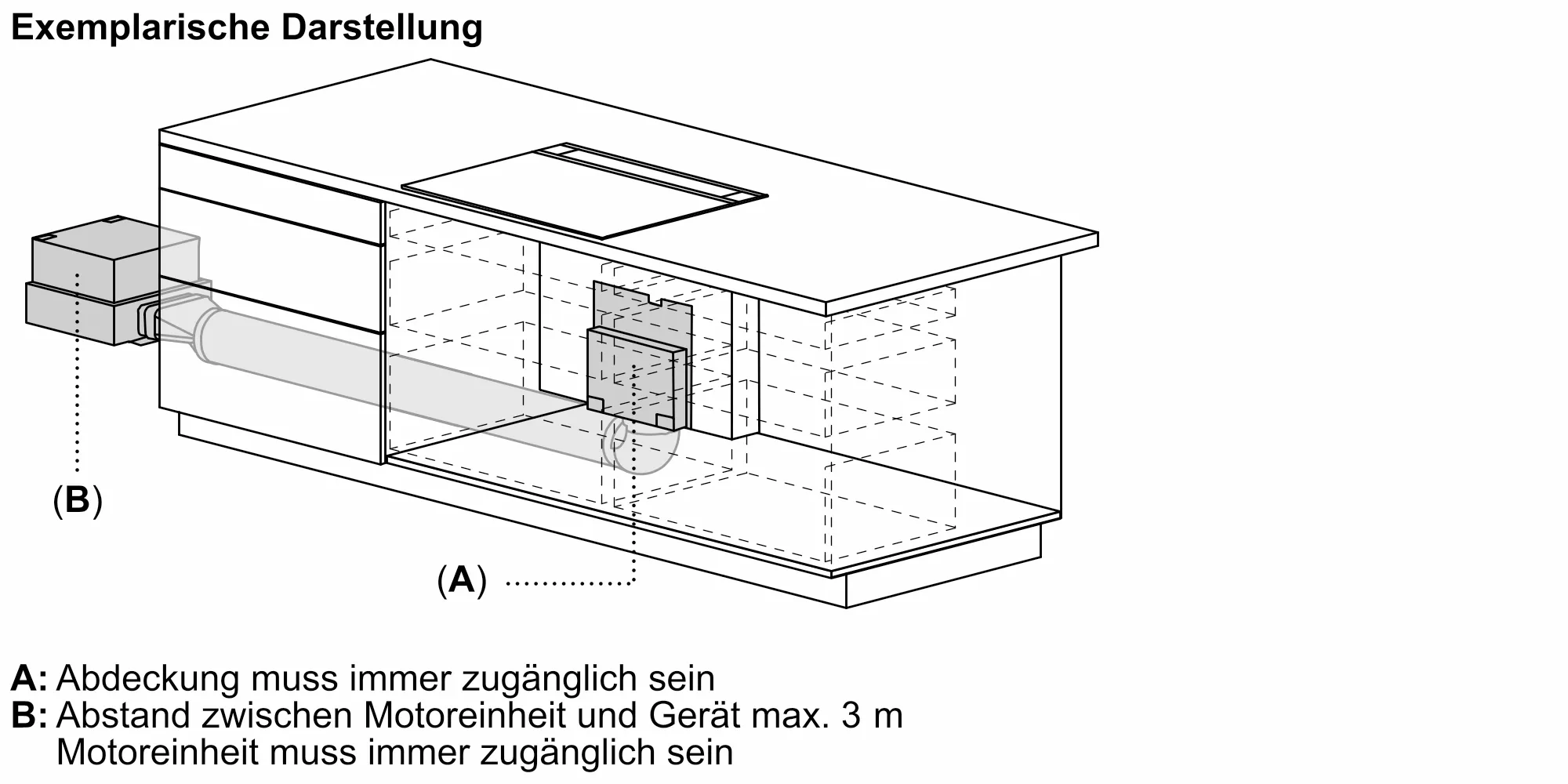 Exemplarische Darstellung

(B)

(A)

A: Abdeckung muss immer zugänglich sein
B: Abstand zwischen Motoreinheit und Gerät max. 3 m
Motoreinheit muss immer zugänglich sein