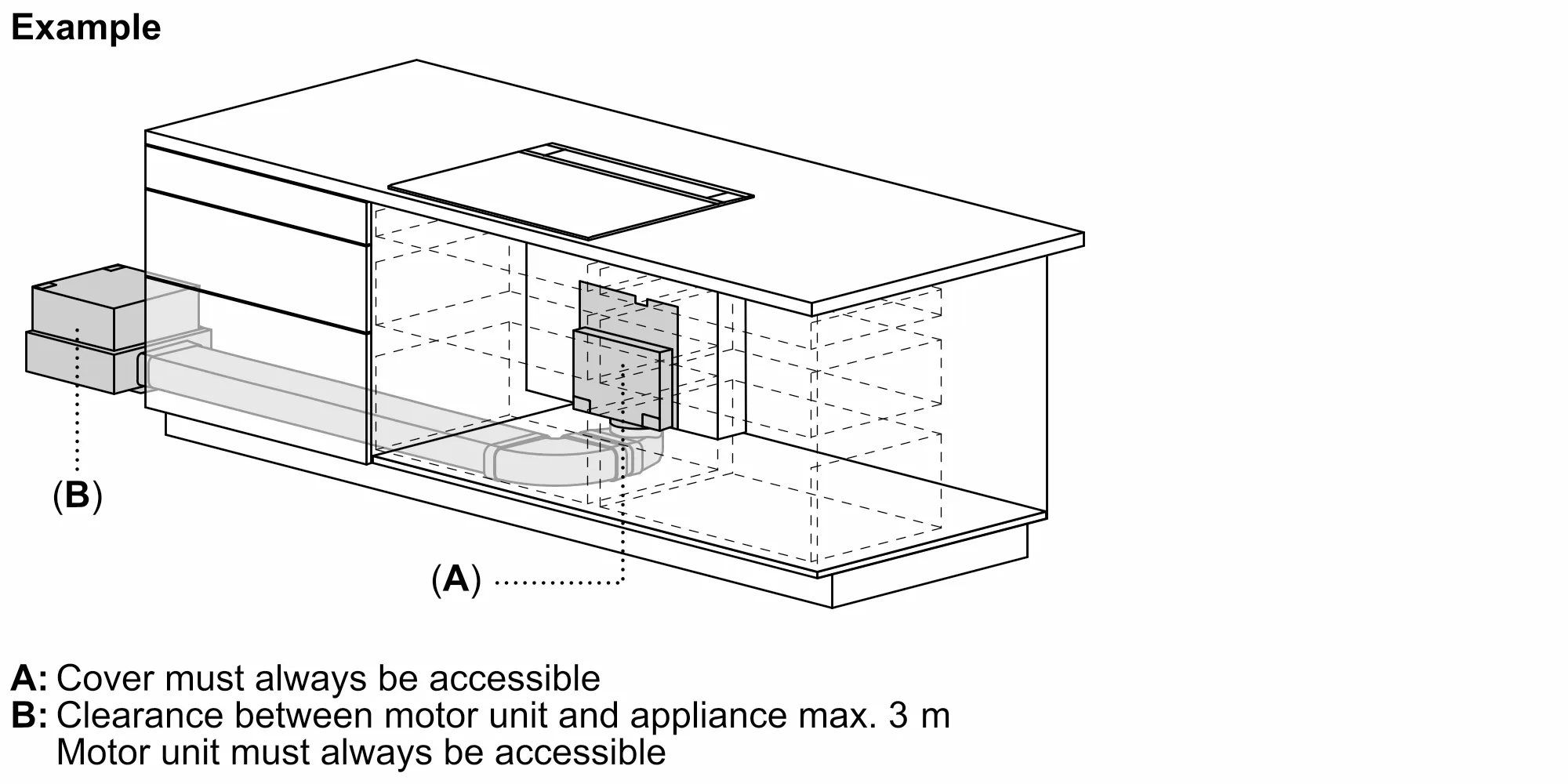 Example

(B)

(A)

A: Cover must always be accessible
B: Clearance between motor unit and appliance max. 3 m
Motor unit must always be accessible