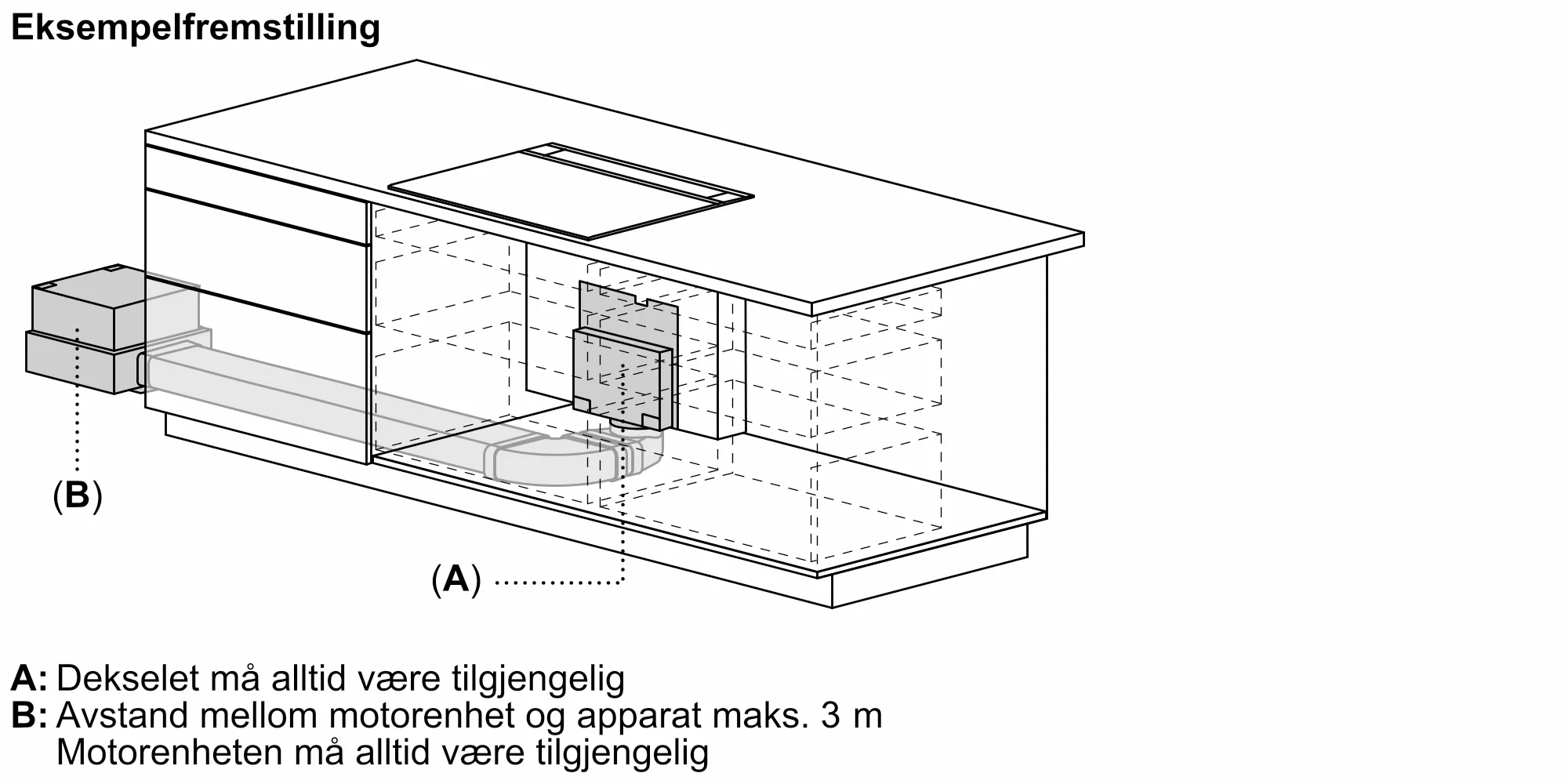 Eksempelfremstilling

(B)

(A)

A: Dekselet må alltid være tilgjengelig
B: Avstand mellom motorenhet og apparat maks. 3 m
Motorenheten må alltid være tilgjengelig