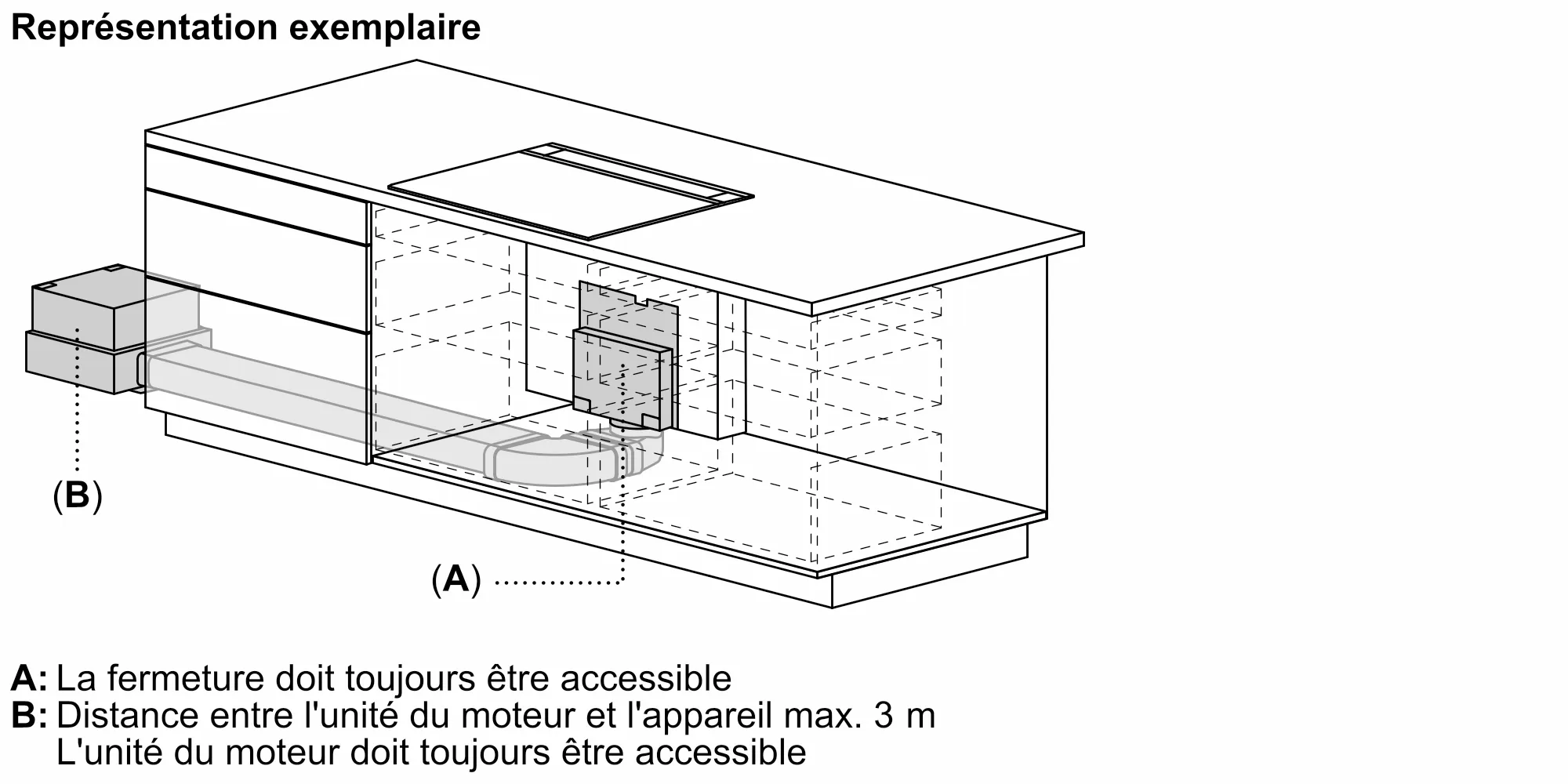 Représentation exemplaire

(B)

(A)

A: La fermeture doit toujours être accessible
B: Distance entre l'unité du moteur et l'appareil max. 3 m
L'unité du moteur doit toujours être accessible