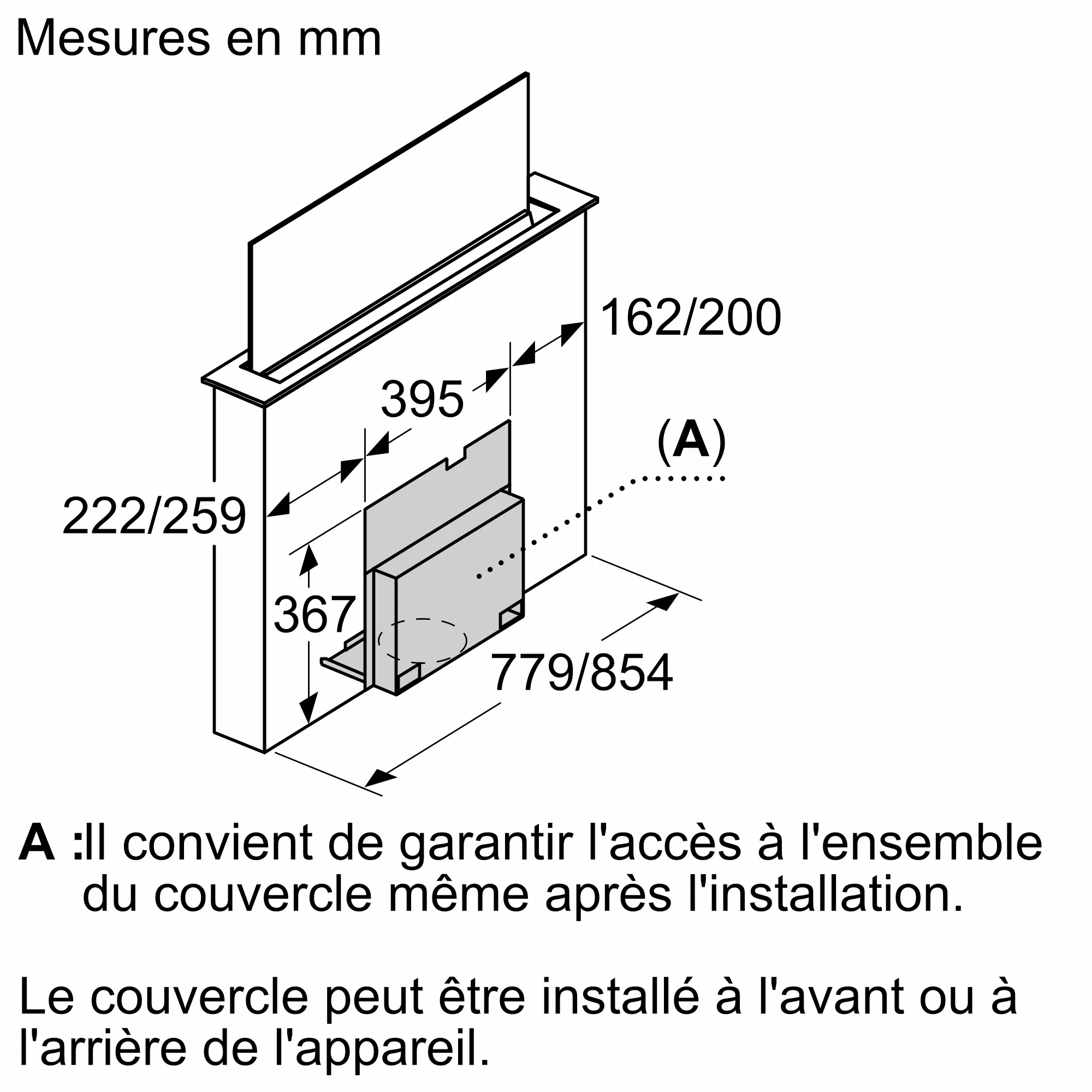 Mesures en mm

162/200

395

(A)

222/259

367

779/854

A :Il convient de garantir l'accès à l'ensemble du couvercle même après l'installation.

Le couvercle peut être installé à l'avant ou à l'arrière de l'appareil.