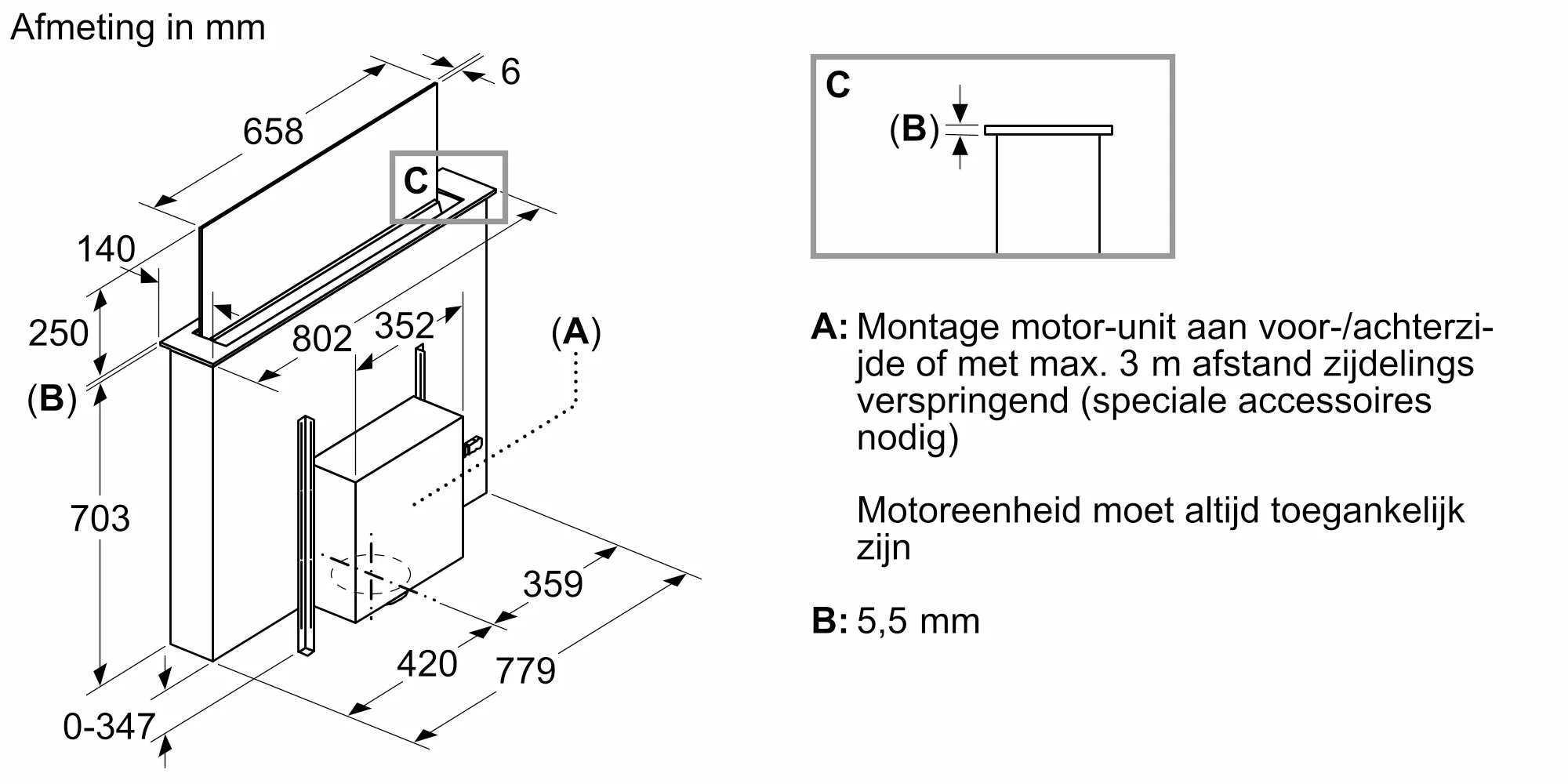 Afmeting in mm

6

658

C

140

250

802

352

(A)

(B)

703

359

420

779

0-347

C

(B)

A: Montage motor-unit aan voor-/achterzijde of met max. 3 m afstand zijdelings verspringend (speciale accessoires nodig)

Motoreenheid moet altijd toegankelijk zijn

B: 5,5 mm